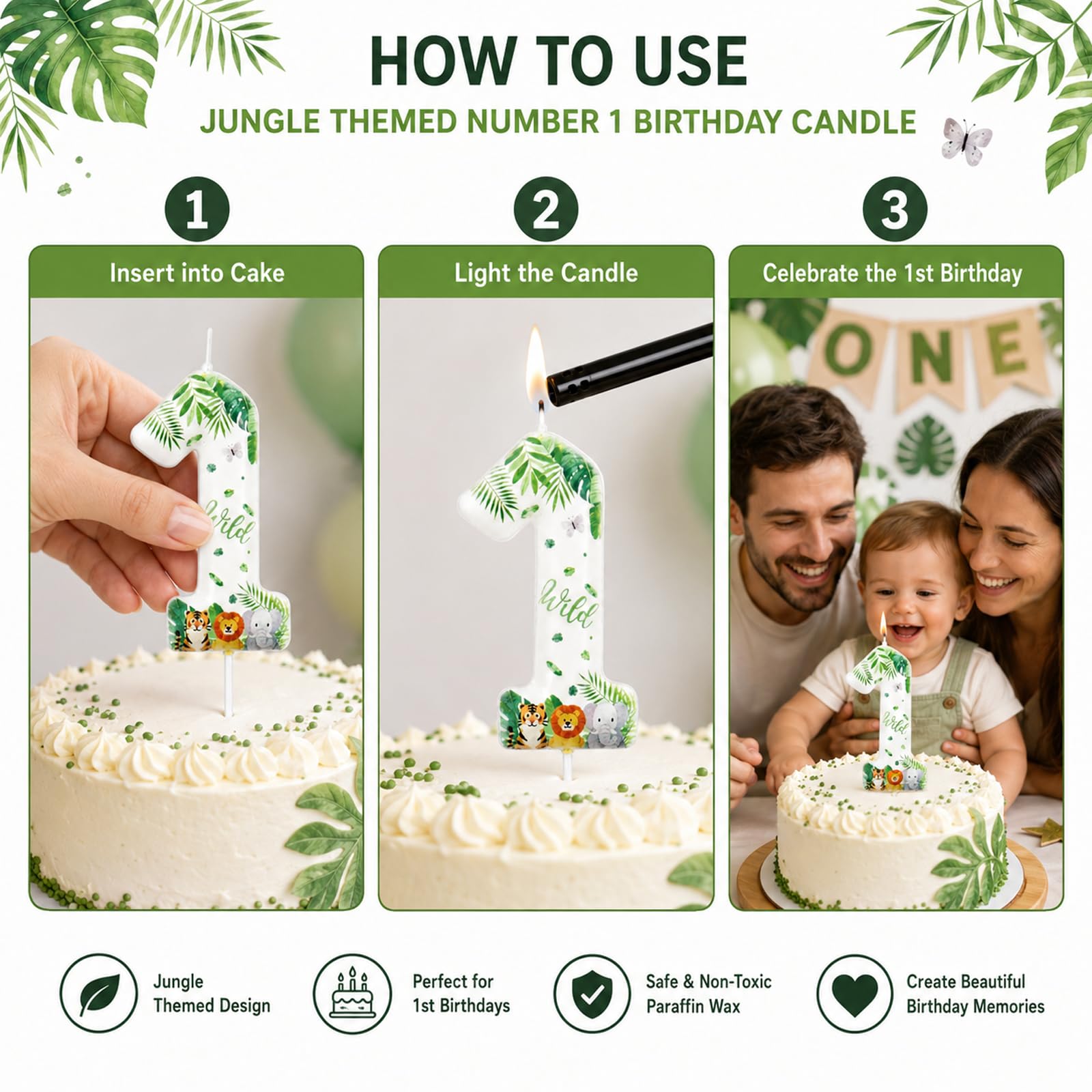 HOW TO USE
JUNGLE THEMED NUMBER 1 BIRTHDAY CANDLE

1
Insert into Cake
Wild

2
Light the Candle
Wild

3
Celebrate the 1st Birthday
ONE
Wild

Jungle Themed Design

Perfect for 1st Birthdays

Safe & Non-Toxic Paraffin Wax

Create Beautiful Birthday Memories