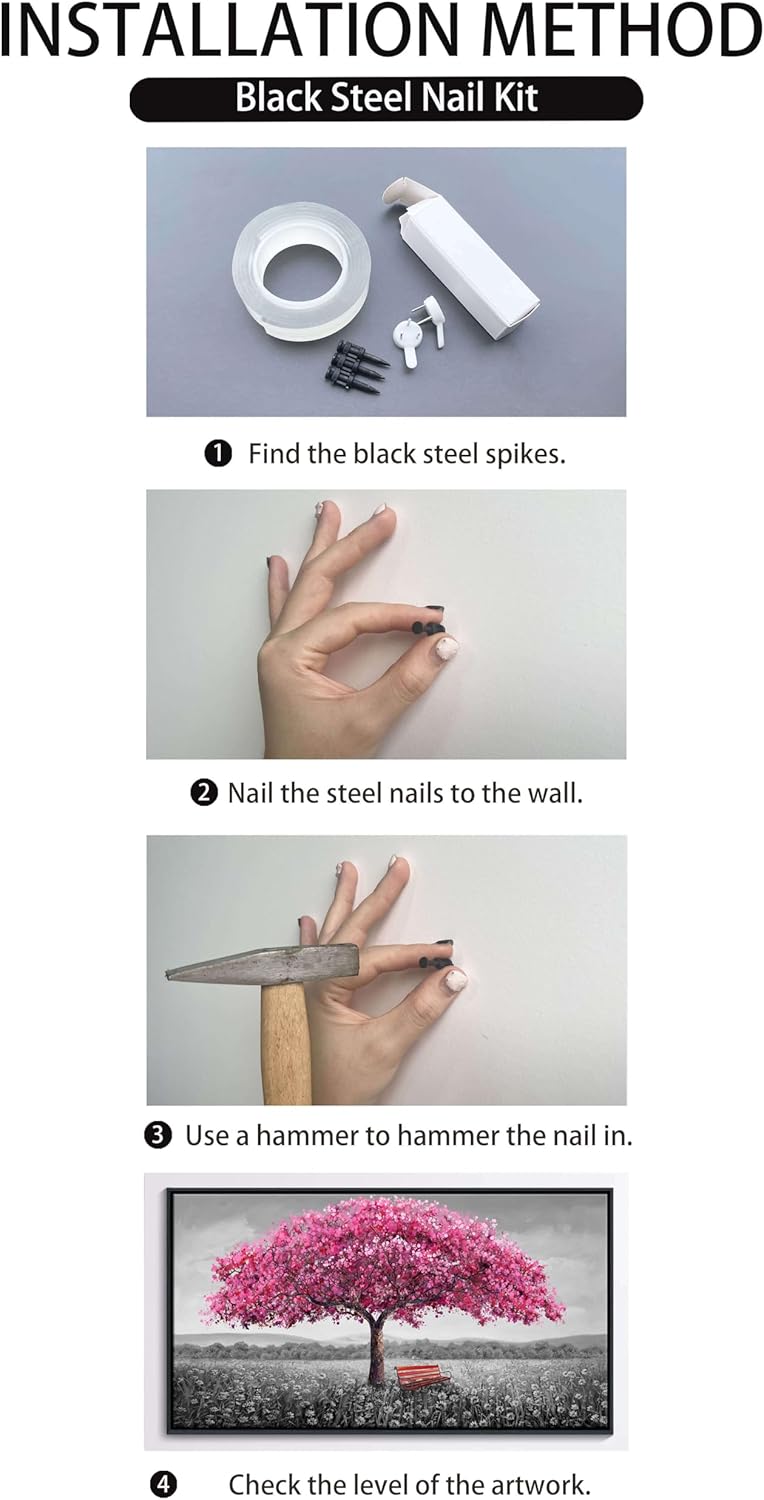 INSTALLATION METHOD

Black Steel Nail Kit

❶ Find the black steel spikes.

❷ Nail the steel nails to the wall.

❸ Use a hammer to hammer the nail in.

❹ Check the level of the artwork.