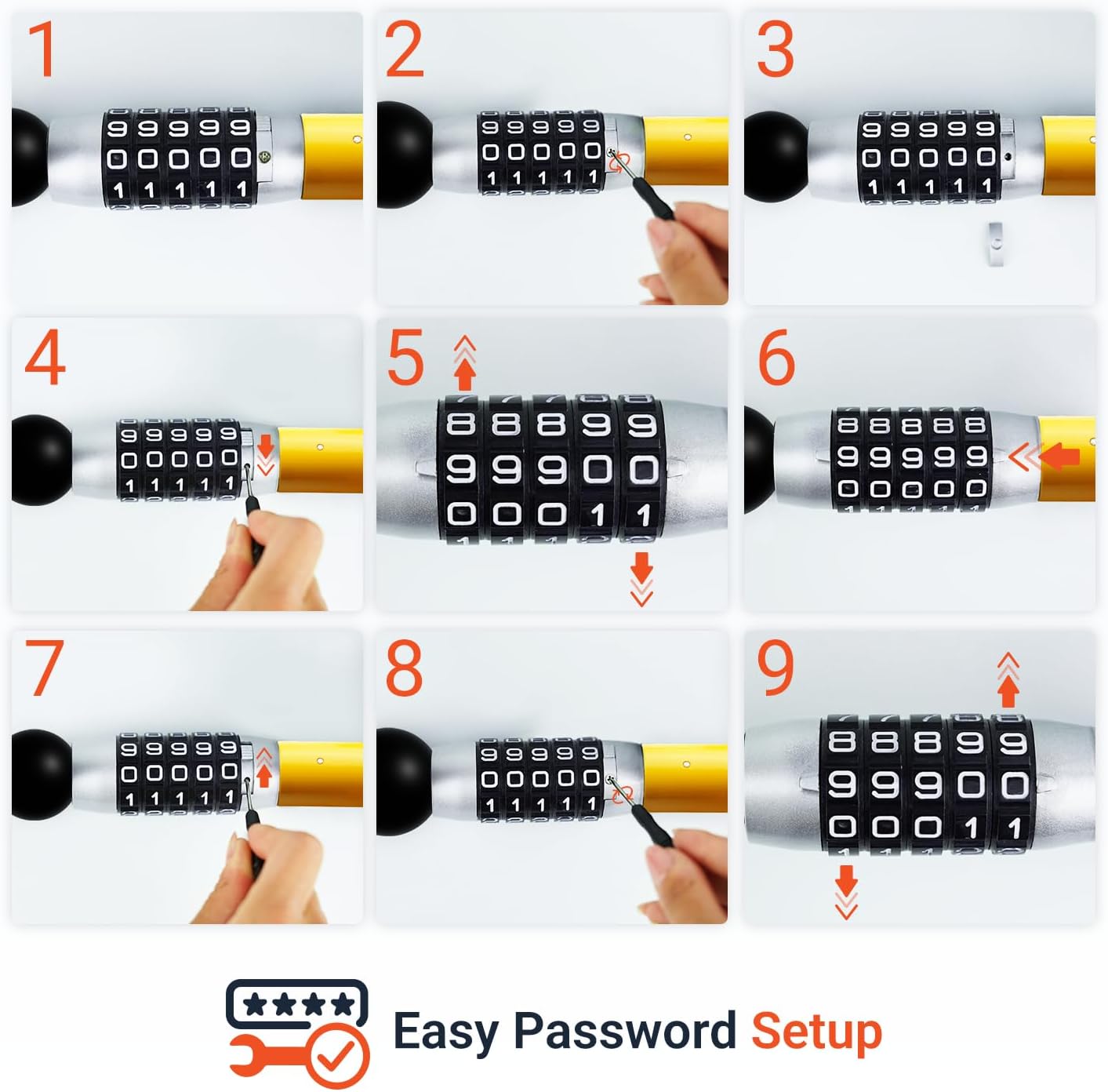 1

99999
00000
11111

2

99999
00000
11111

3

99999
00000
11111

4

99999
00000
11111

5

88899
99900
00011

6

88888
99999
00000

7

99999
00000
11111

8

99999
00000
11111

9

88899
99900
00011

Easy Password Setup