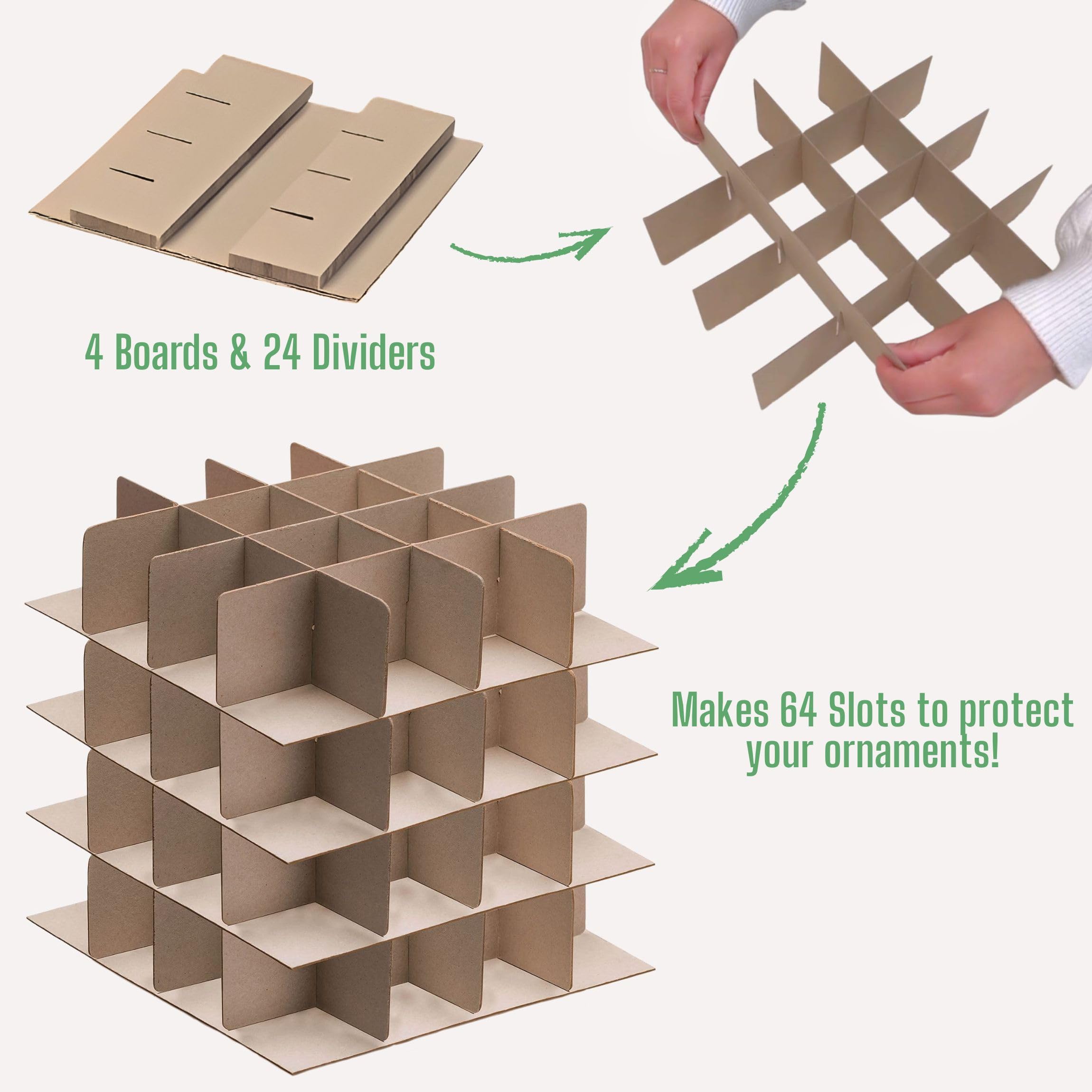 4 Boards & 24 Dividers

Makes 64 Slots to protect your ornaments!