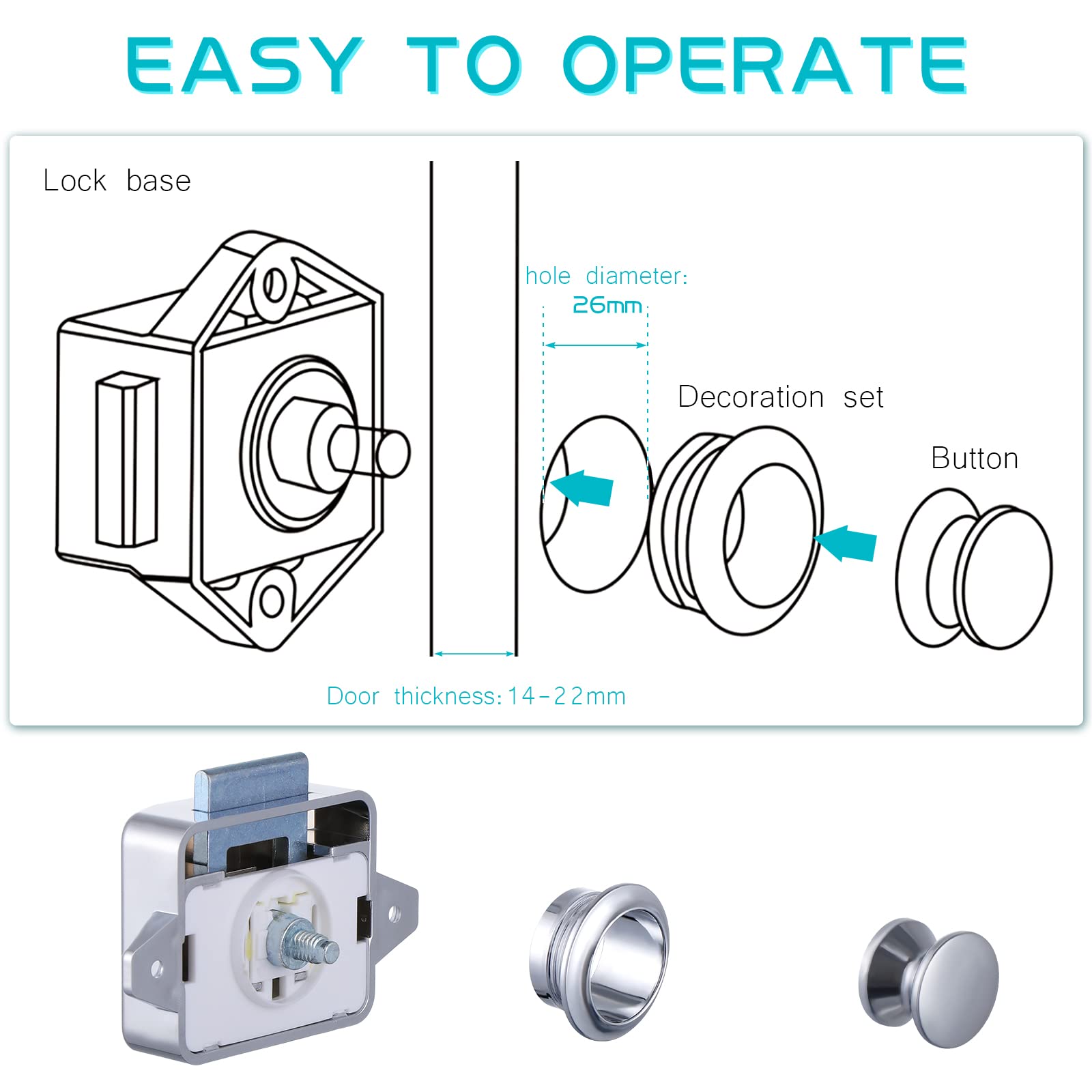 EASY TO OPERATE

Lock base

hole diameter:
26mm

Decoration set

Button

Door thickness: 14-22mm