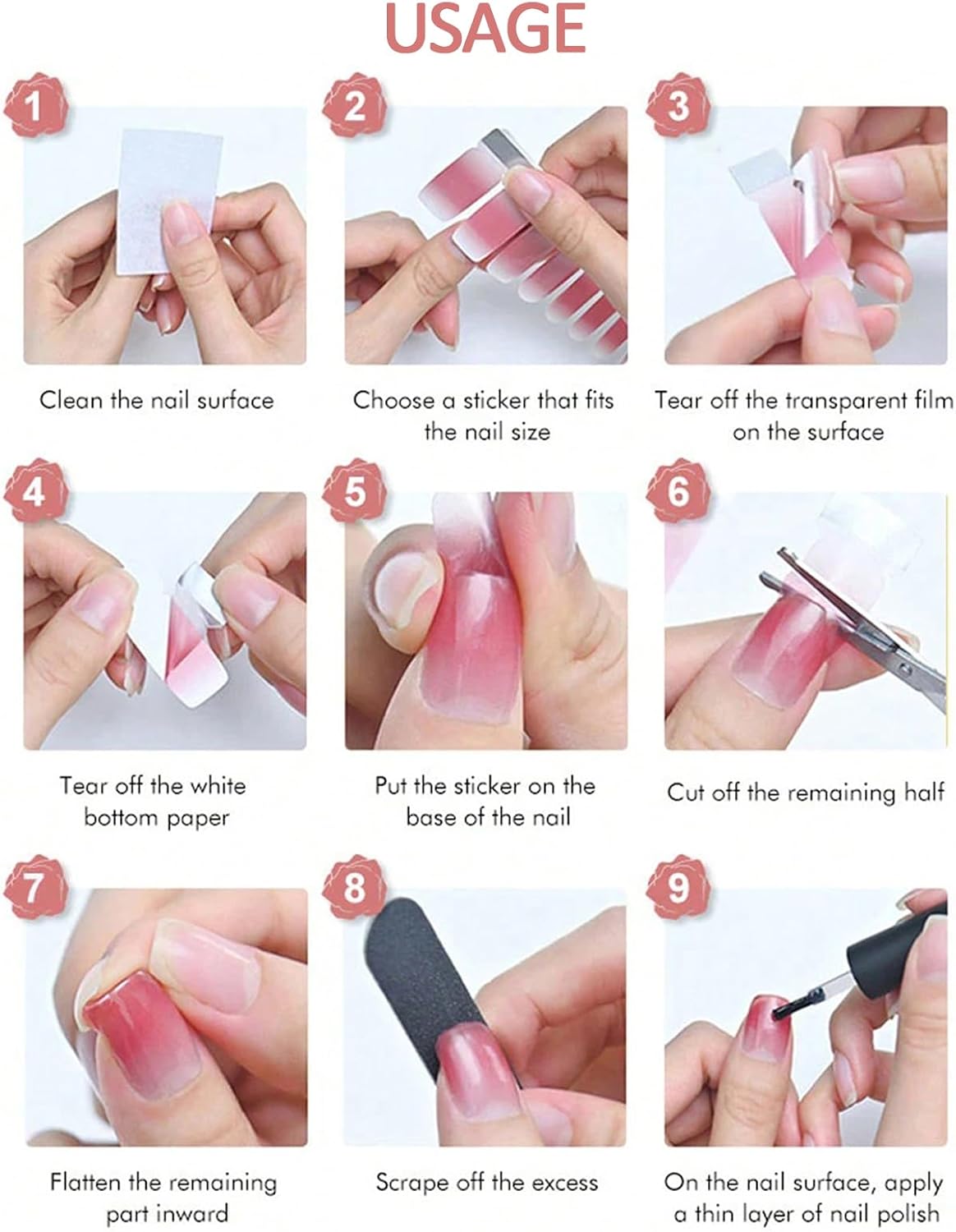 USAGE

1

Clean the nail surface

2

Choose a sticker that fits the nail size

3

Tear off the transparent film on the surface

4

Tear off the white bottom paper

5

Put the sticker on the base of the nail

6

Cut off the remaining half

7

Flatten the remaining part inward

8

Scrape off the excess

9

On the nail surface, apply a thin layer of nail polish