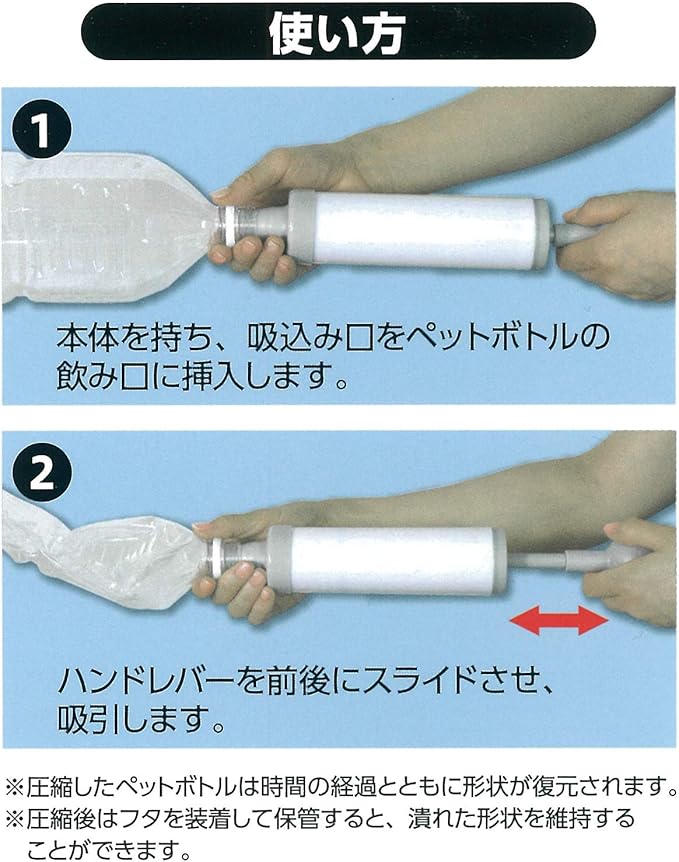 使い方

1

本体を持ち、吸込み口をペットボトルの飲み口に挿入します。

2

ハンドレバーを前後にスライドさせ、吸引します。

※圧縮したペットボトルは時間の経過とともに形状が復元されます。
※圧縮後はフタを装着して保管すると、潰れた形状を維持することができます。