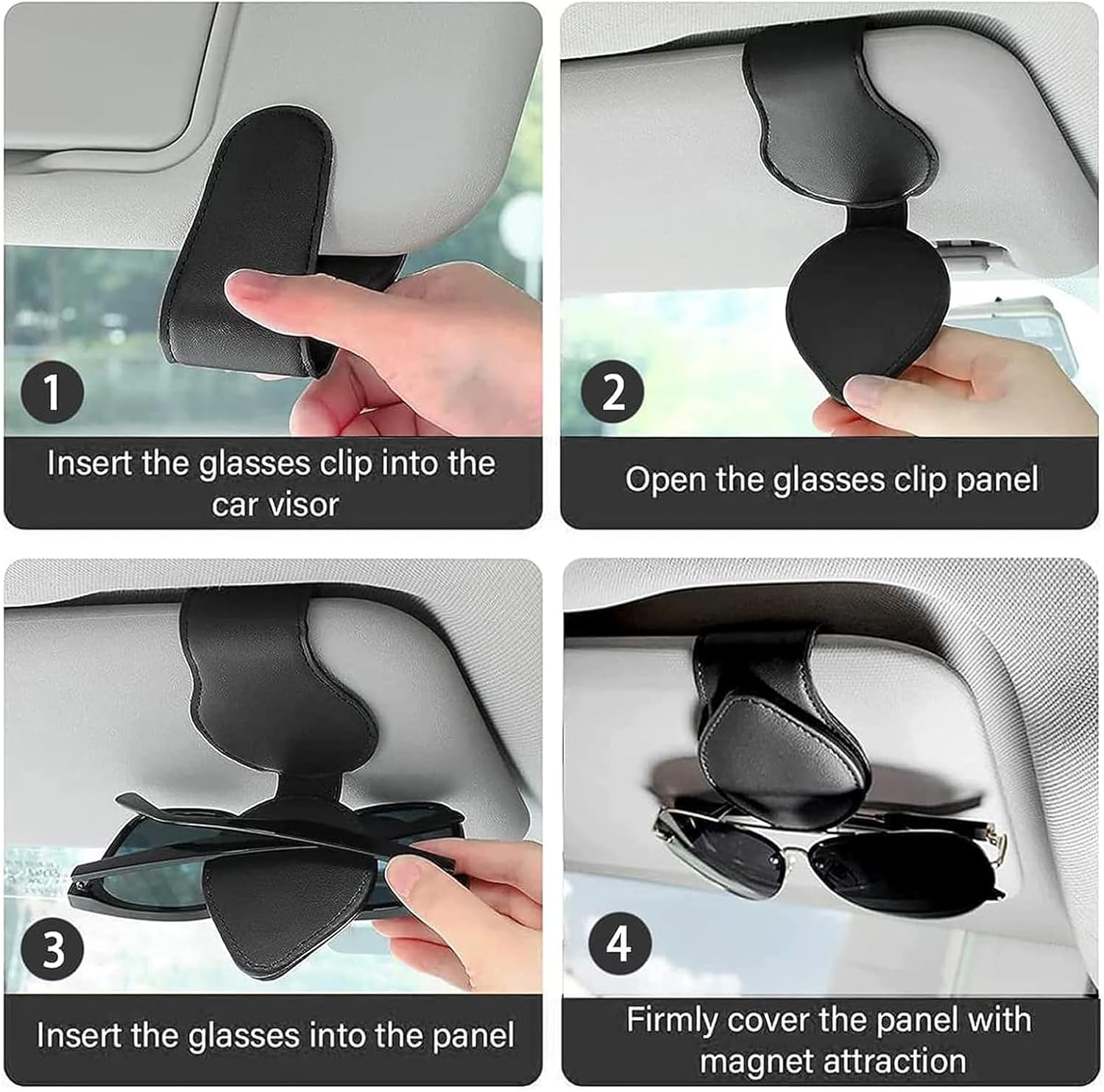 1

Insert the glasses clip into the car visor

2

Open the glasses clip panel

3

Insert the glasses into the panel

4

Firmly cover the panel with magnet attraction