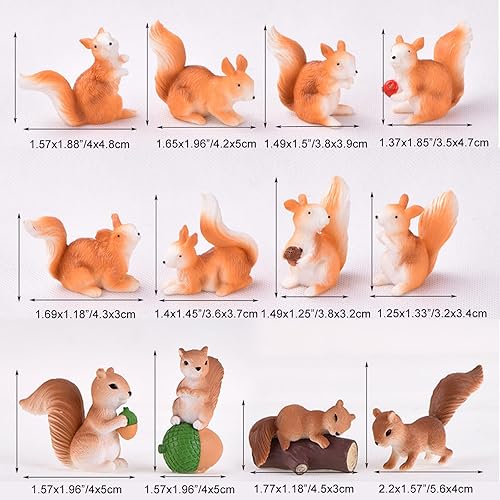 1.57x1.88"/4x4.8cm
1.65x1.96"/4.2x5cm
1.49x1.5"/3.8x3.9cm
1.37x1.85"/3.5x4.7cm

1.69x1.18"/4.3x3cm
1.4x1.45"/3.6x3.7cm
1.49x1.25"/3.8x3.2cm
1.25x1.33"/3.2x3.4cm

1.57x1.96"/4x5cm
1.57x1.96"/4x5cm
1.77x1.18"/4.5x3cm
2.2x1.57"/5.6x4cm