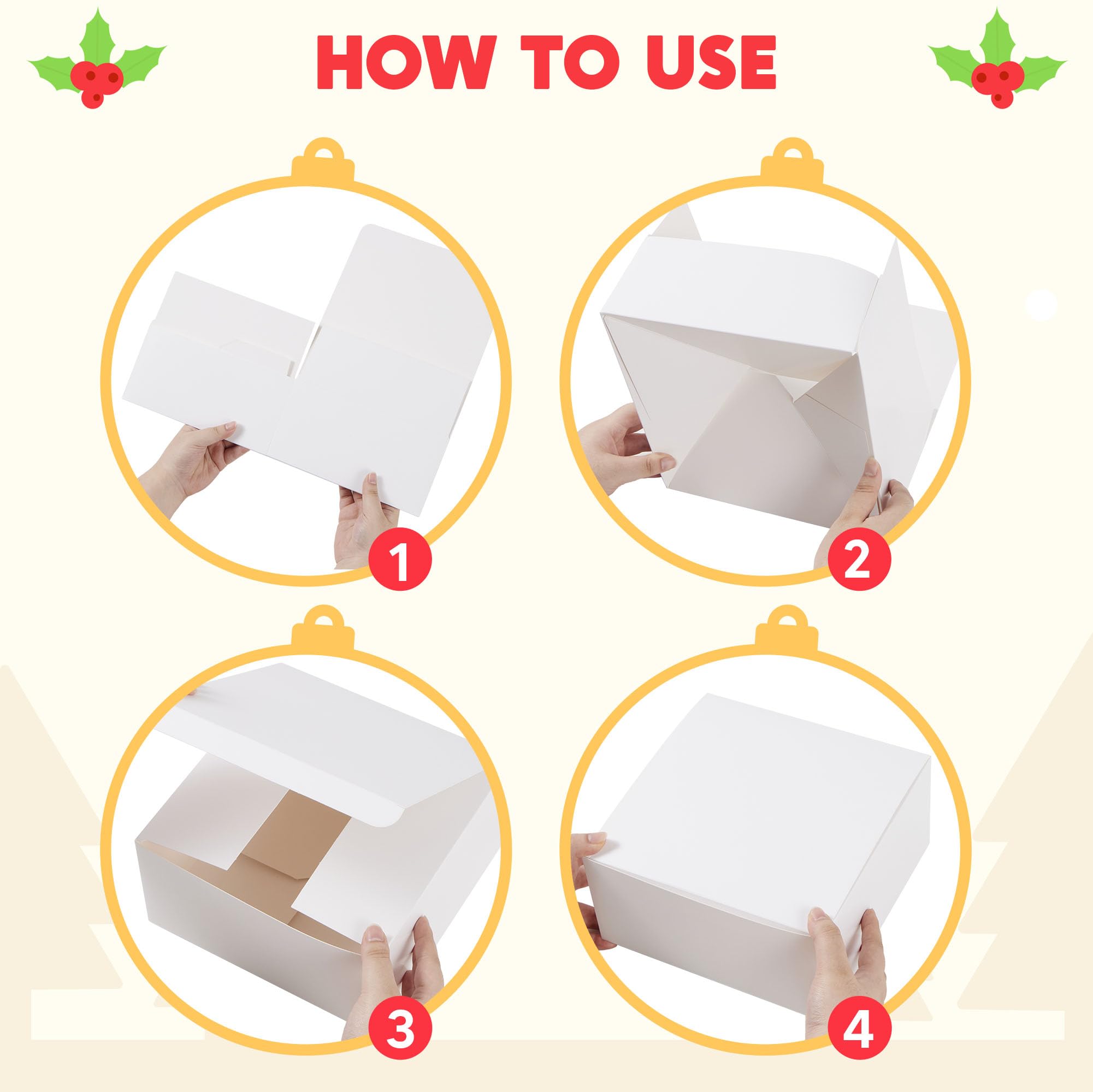 HOW TO USE

1

2

3

4