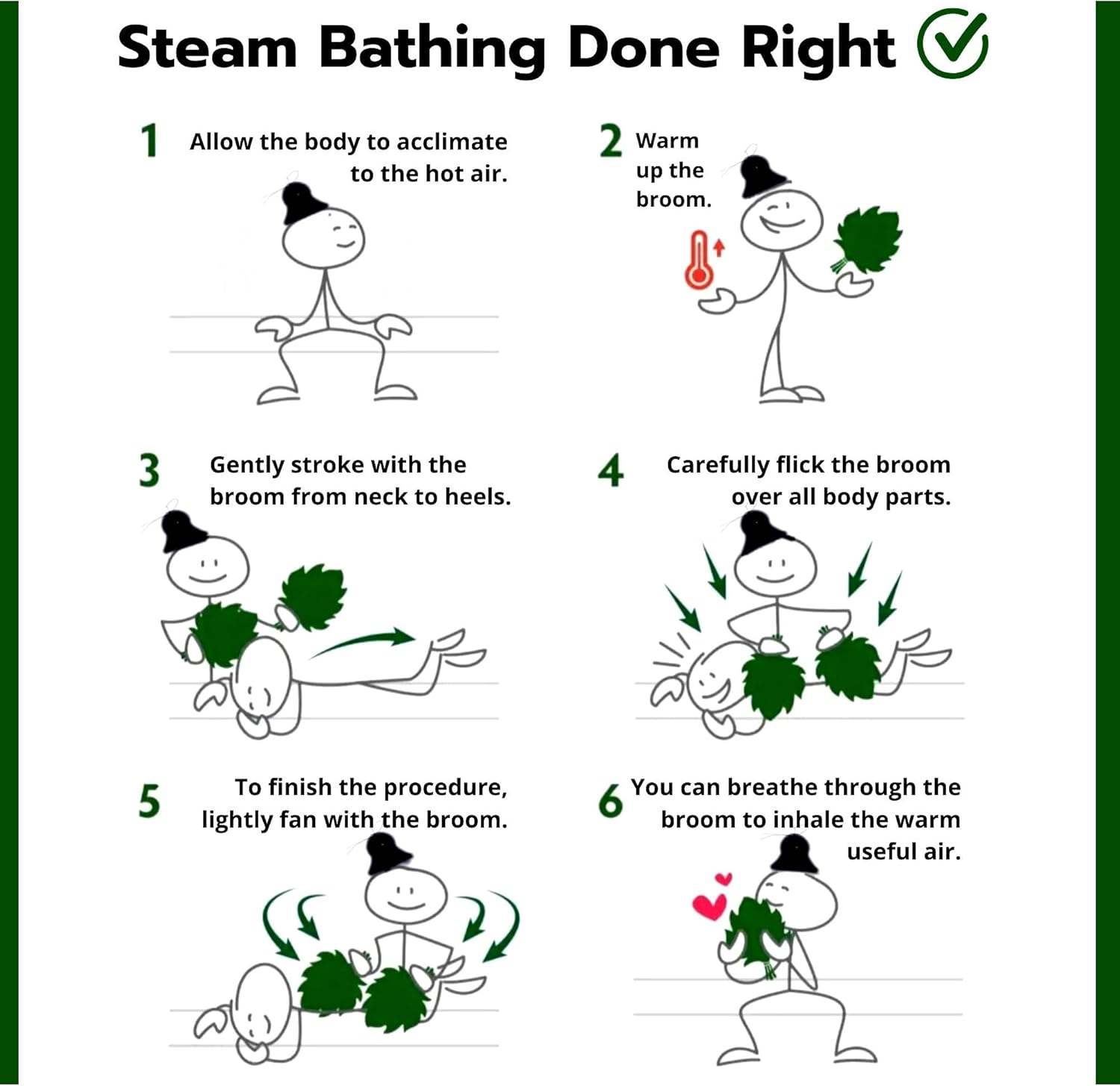 Steam Bathing Done Right

1 Allow the body to acclimate to the hot air.

2 Warm up the broom.

3 Gently stroke with the broom from neck to heels.

4 Carefully flick the broom over all body parts.

5 To finish the procedure, lightly fan with the broom.

6 You can breathe through the broom to inhale the warm useful air.