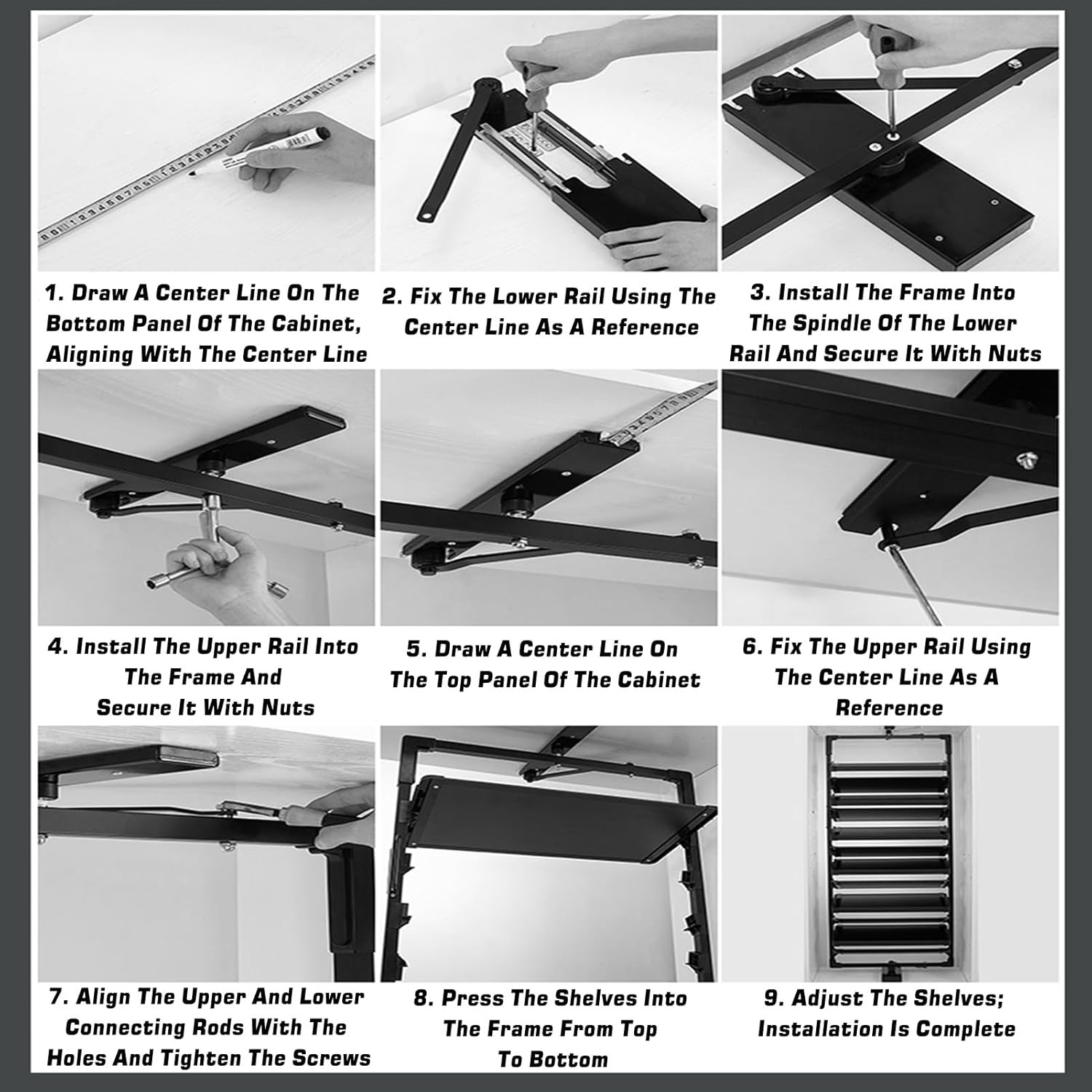 1. Draw A Center Line On The Bottom Panel Of The Cabinet, Aligning With The Center Line

2. Fix The Lower Rail Using The Center Line As A Reference

3. Install The Frame Into The Spindle Of The Lower Rail And Secure It With Nuts

4. Install The Upper Rail Into The Frame And Secure It With Nuts

5. Draw A Center Line On The Top Panel Of The Cabinet

6. Fix The Upper Rail Using The Center Line As A Reference

7. Align The Upper And Lower Connecting Rods With The Holes And Tighten The Screws

8. Press The Shelves Into The Frame From Top To Bottom

9. Adjust The Shelves; Installation Is Complete