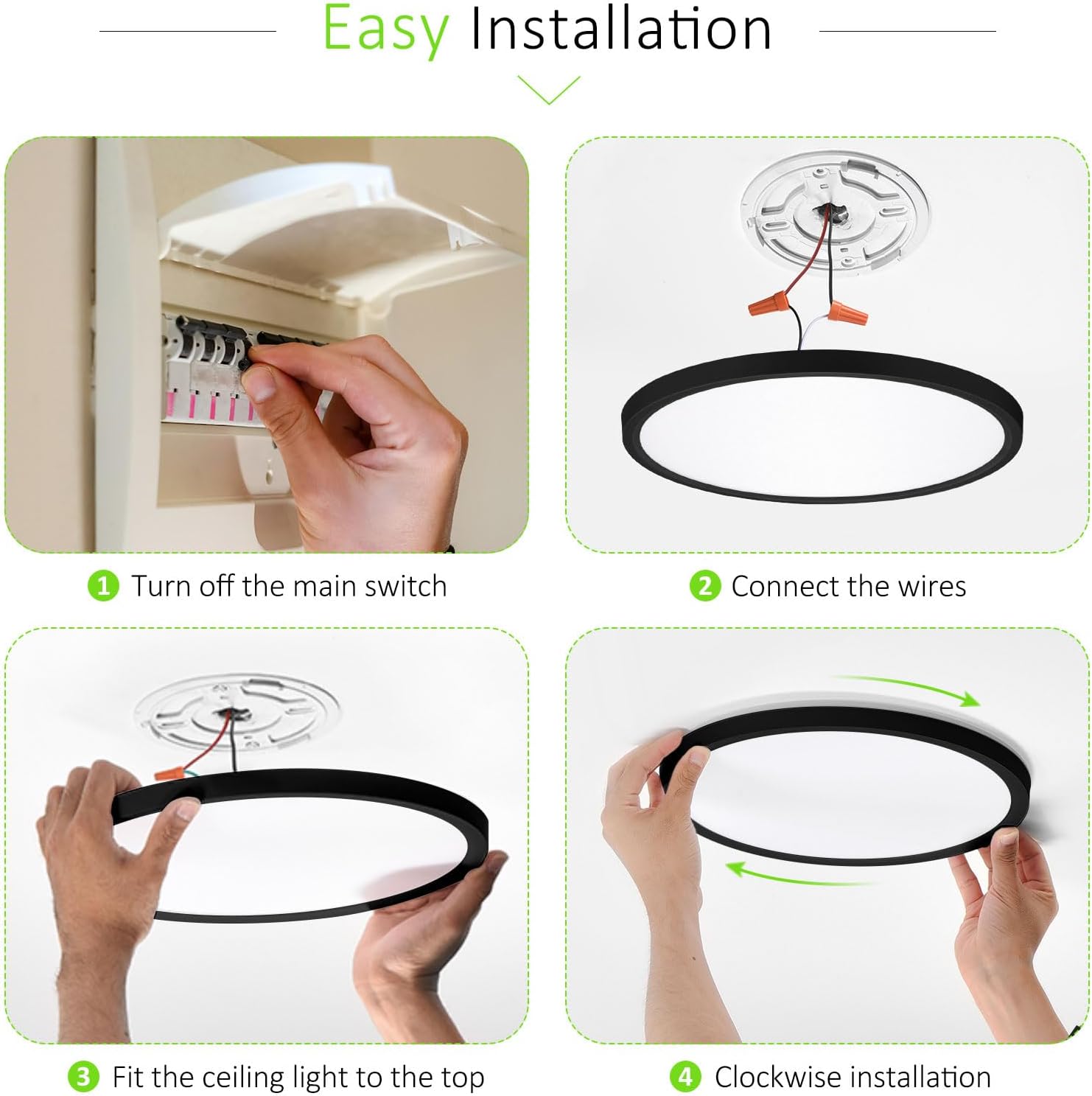 Easy Installation

1 Turn off the main switch

2 Connect the wires

3 Fit the ceiling light to the top

4 Clockwise installation