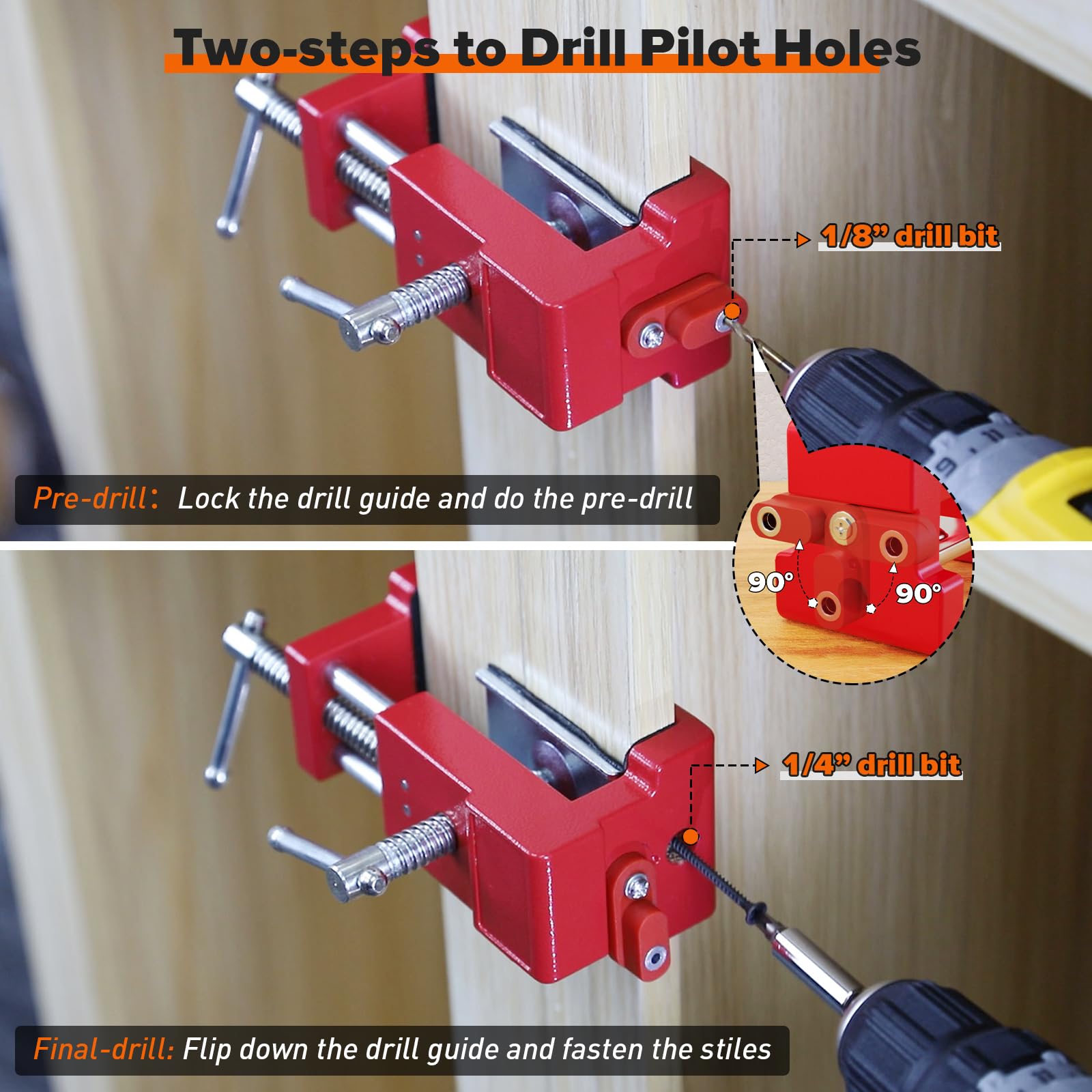 Two-steps to Drill Pilot Holes

1/8" drill bit

Pre-drill: Lock the drill guide and do the pre-drill

90°

90°

1/4" drill bit

Final-drill: Flip down the drill guide and fasten the stiles