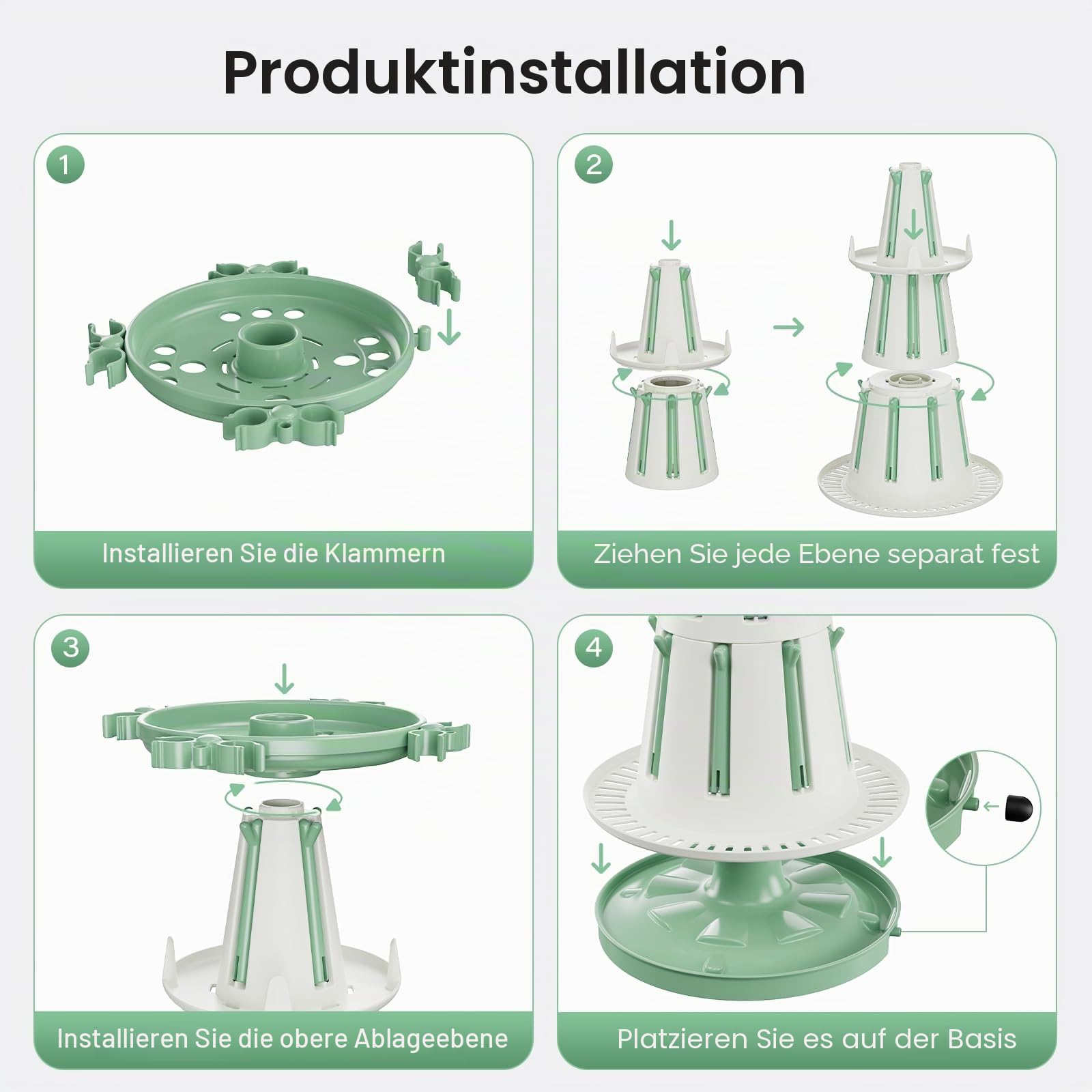 Produktinstallation

1

Installieren Sie die Klammern

2

Ziehen Sie jede Ebene separat fest

3

Installieren Sie die obere Ablageebene

4

Platzieren Sie es auf der Basis