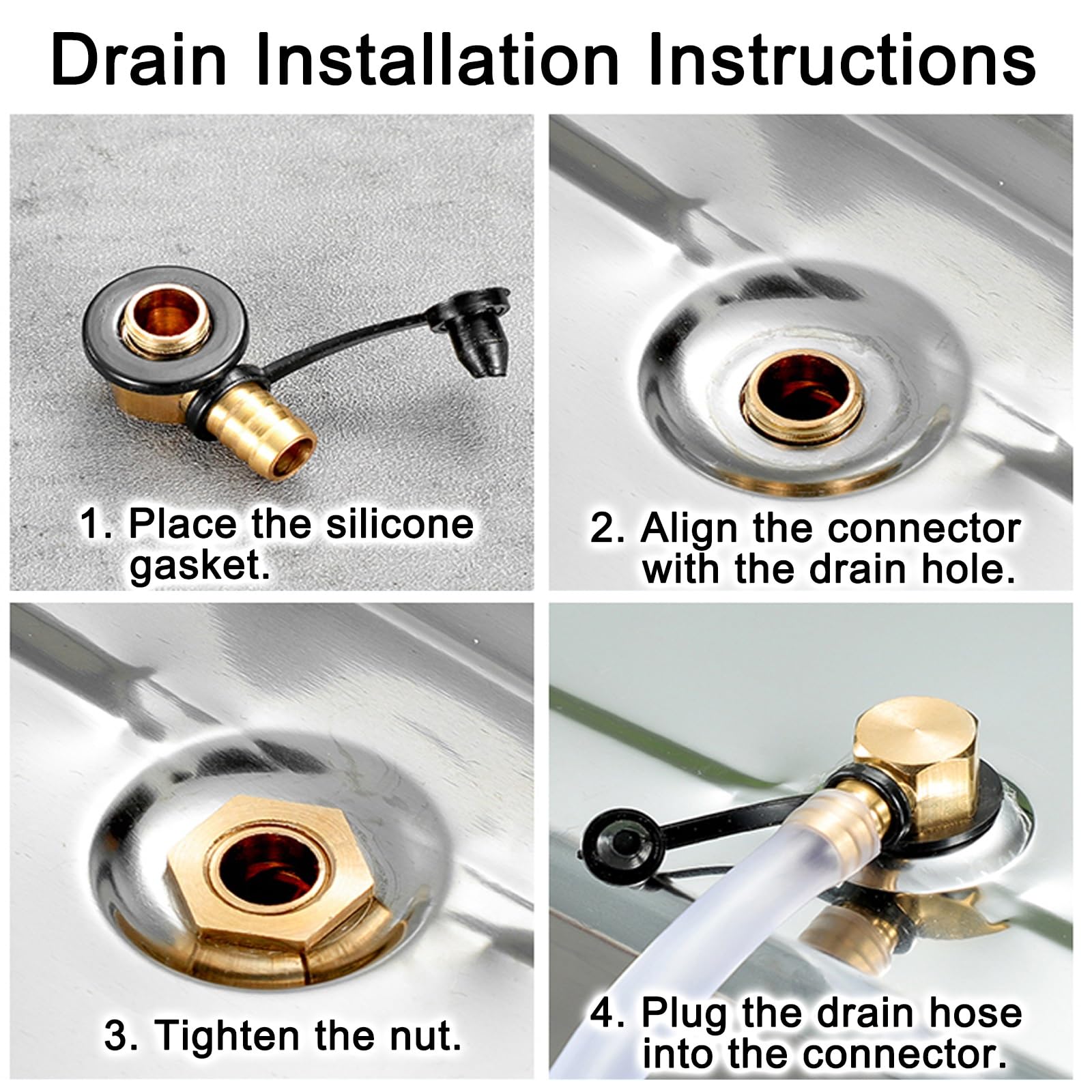 Drain Installation Instructions

1. Place the silicone gasket.

2. Align the connector with the drain hole.

3. Tighten the nut.

4. Plug the drain hose into the connector.