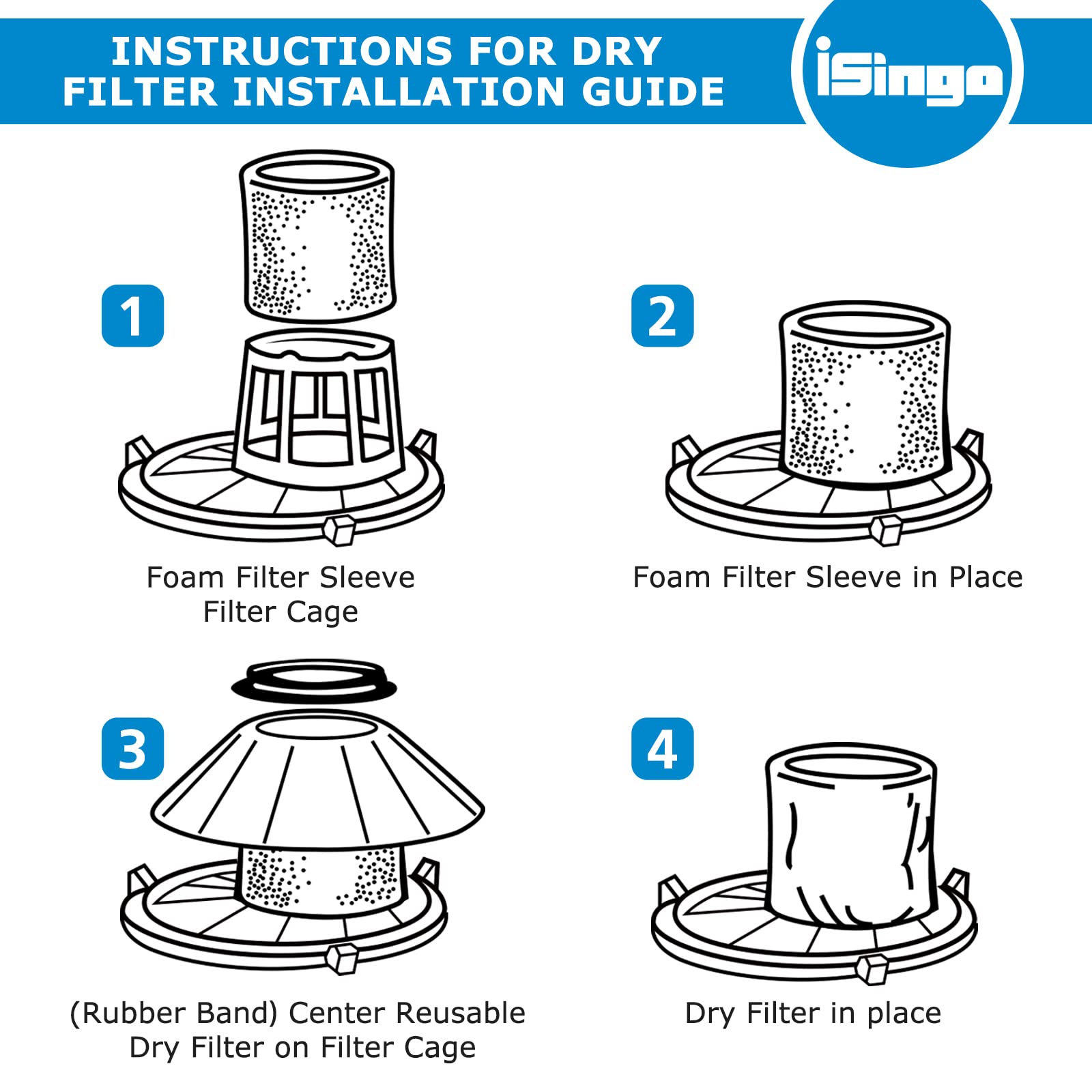 INSTRUCTIONS FOR DRY FILTER INSTALLATION GUIDE

iSingo

1

Foam Filter Sleeve
Filter Cage

2

Foam Filter Sleeve in Place

3

(Rubber Band) Center Reusable Dry Filter on Filter Cage

4

Dry Filter in place