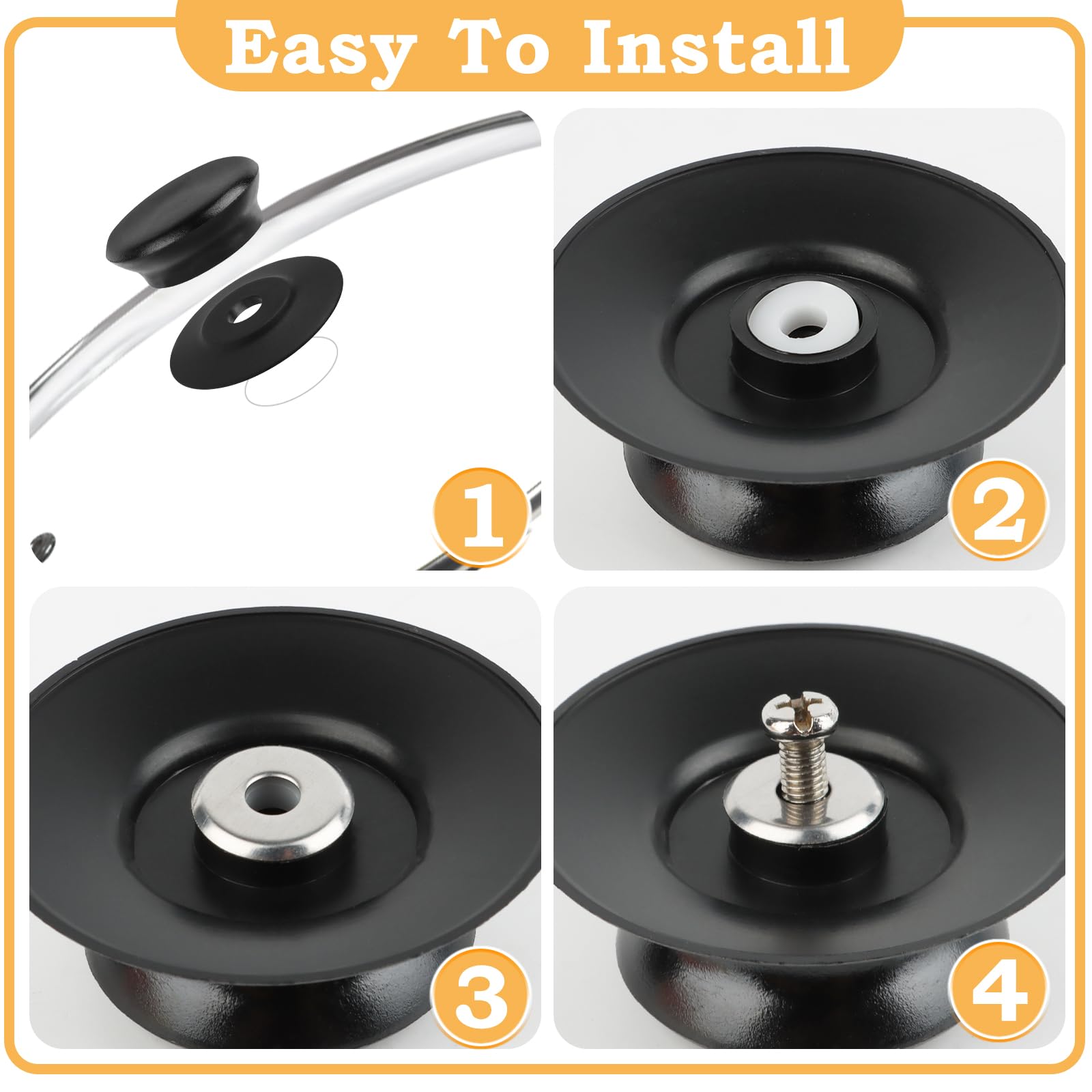 Easy To Install

1

2

3

4