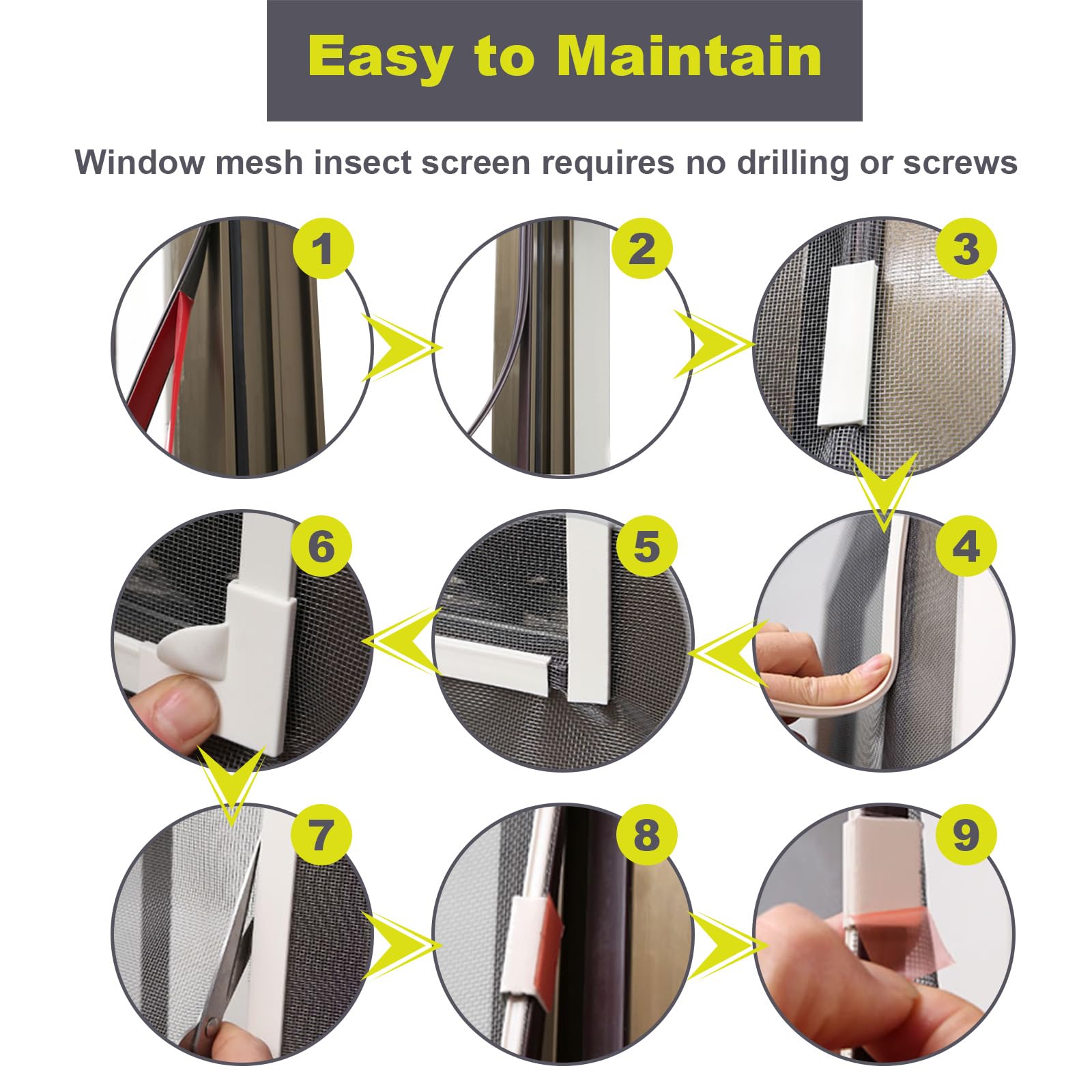 Easy to Maintain

Window mesh insect screen requires no drilling or screws

1

2

3

6

5

4

7

8

9