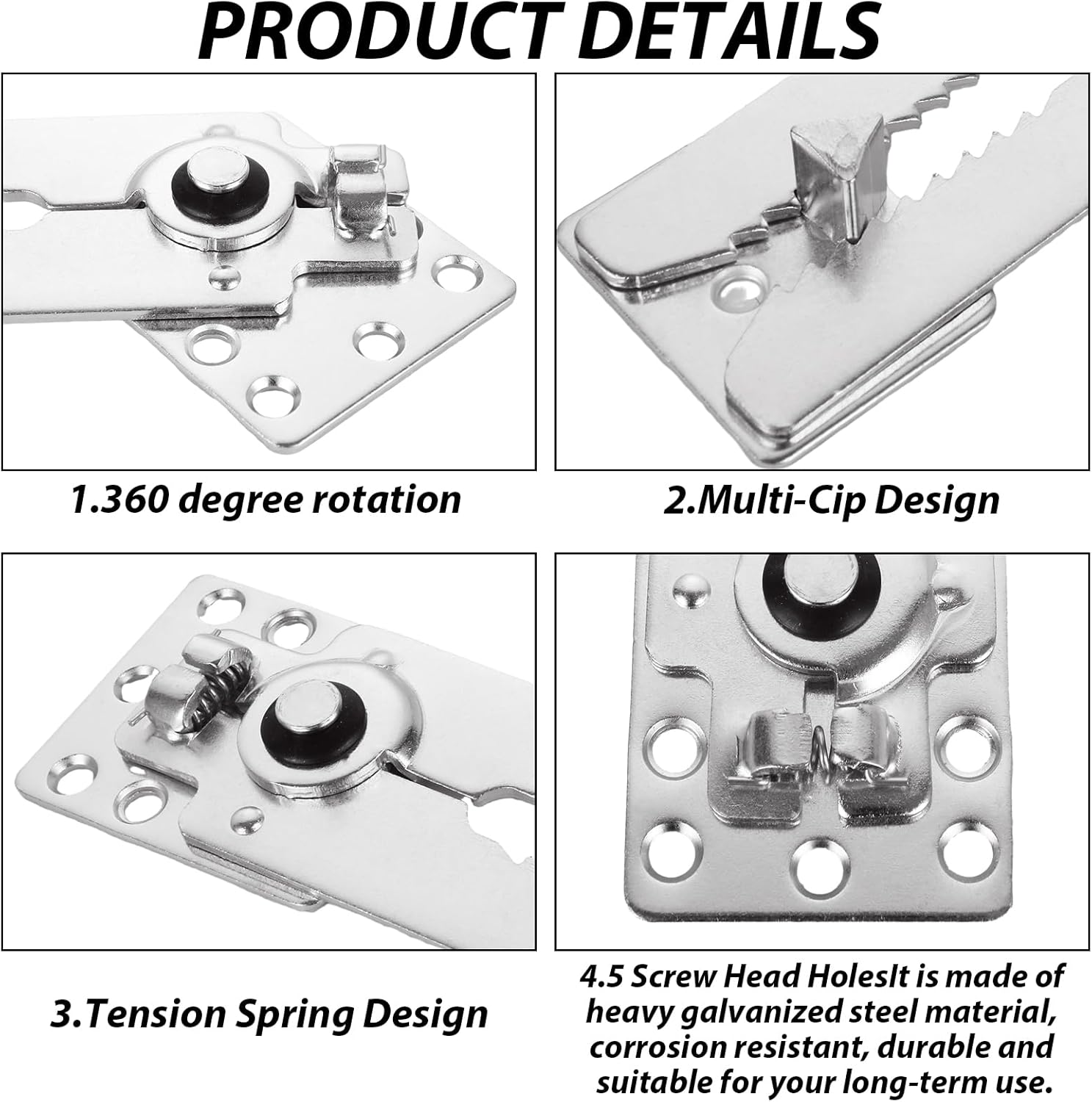 PRODUCT DETAILS

1.360 degree rotation

2.Multi-Cip Design

3.Tension Spring Design

4.5 Screw Head HolesIt is made of heavy galvanized steel material, corrosion resistant, durable and suitable for your long-term use.