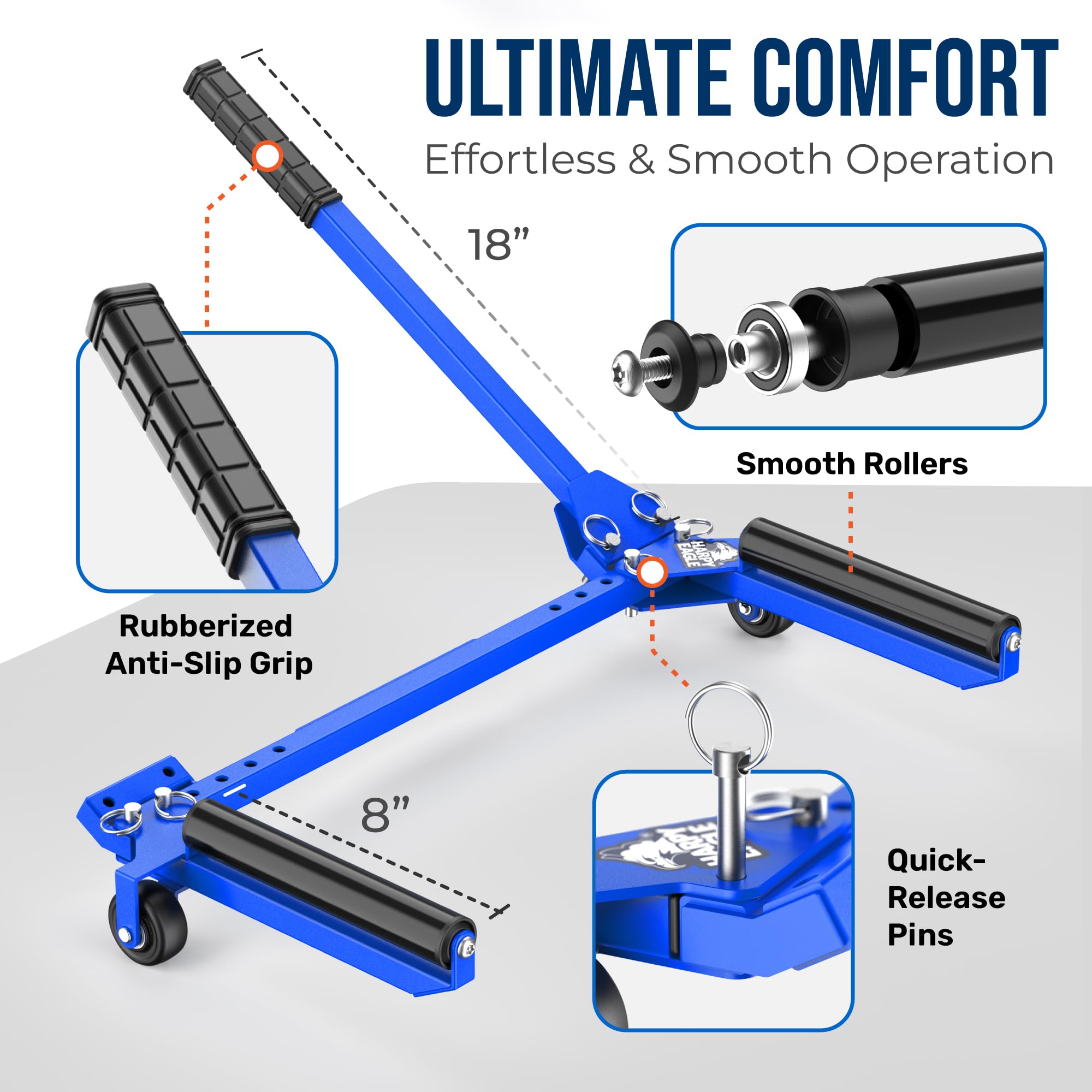 ULTIMATE COMFORT
Effortless & Smooth Operation

18”

Smooth Rollers

HARPY EAGLE

Rubberized Anti-Slip Grip

8”

Quick-Release Pins