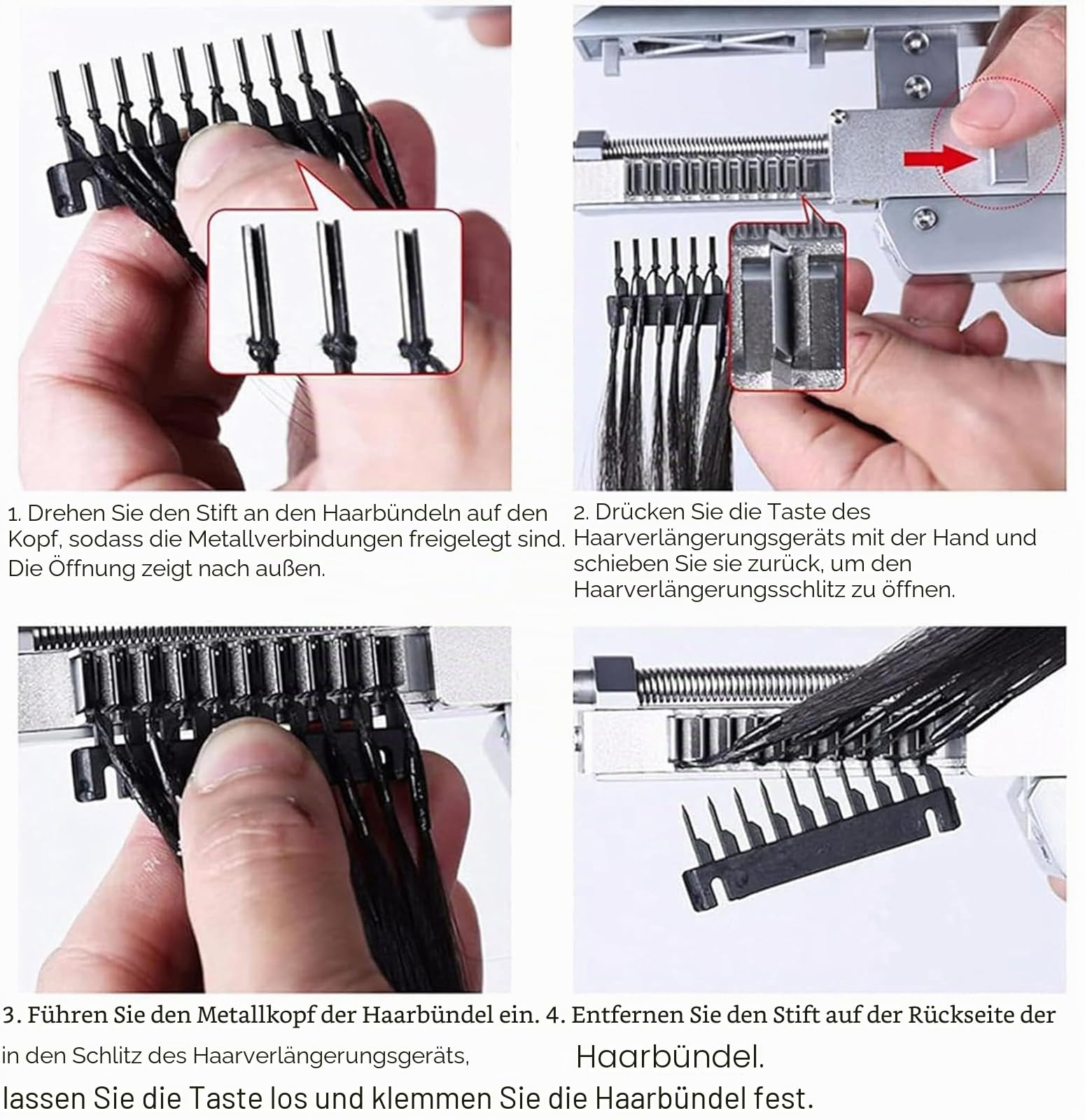 1. Drehen Sie den Stift an den Haarbündeln auf den Kopf, sodass die Metallverbindungen freigelegt sind. Die Öffnung zeigt nach außen.

2. Drücken Sie die Taste des Haarverlängerungsgeräts mit der Hand und schieben Sie sie zurück, um den Haarverlängerungsschlitz zu öffnen.

3. Führen Sie den Metallkopf der Haarbündel ein. in den Schlitz des Haarverlängerungsgeräts, lassen Sie die Taste los und klemmen Sie die Haarbündel fest.

4. Entfernen Sie den Stift auf der Rückseite der Haarbündel.