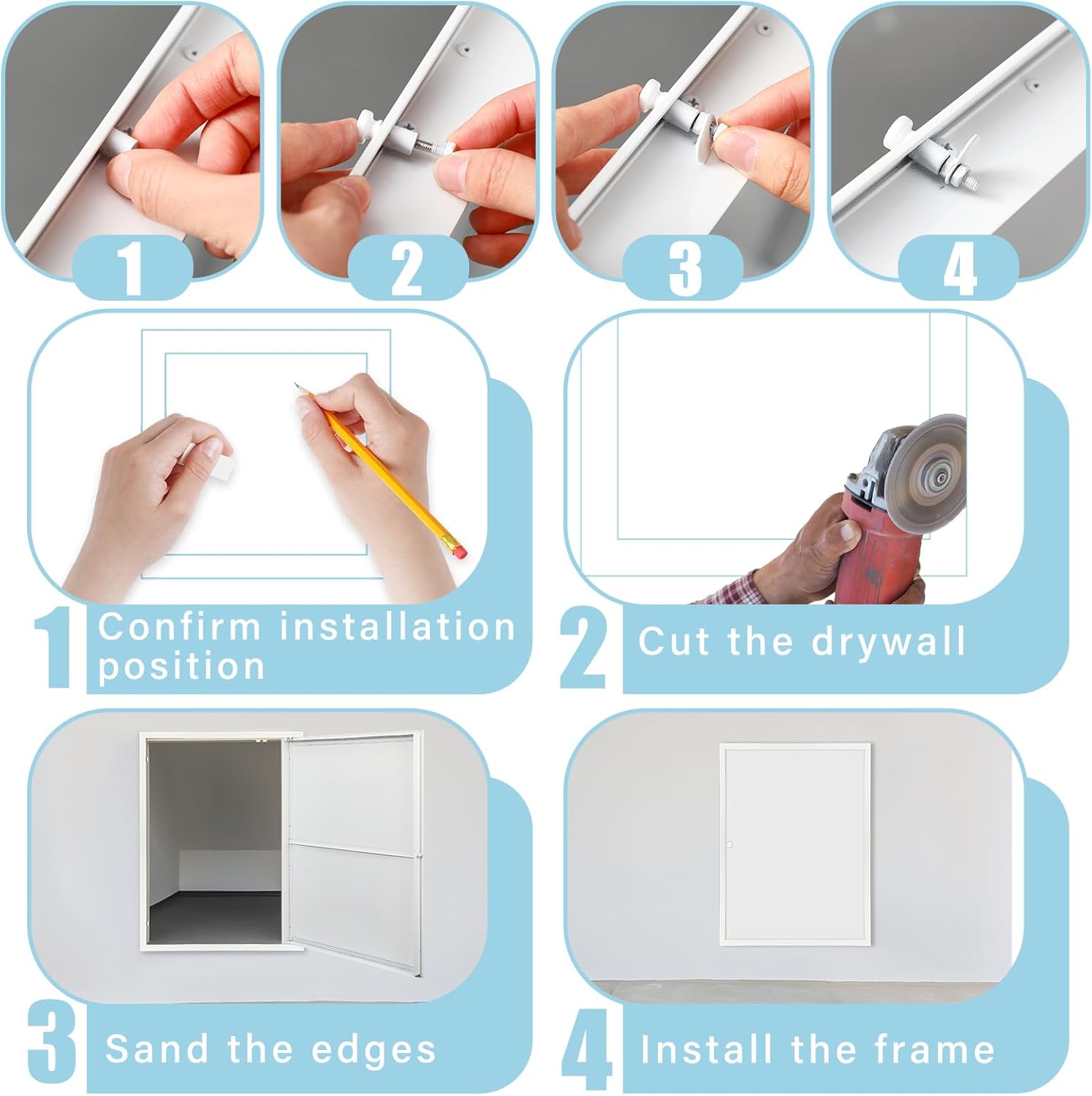 1

2

3

4

1 Confirm installation position

2 Cut the drywall

3 Sand the edges

4 Install the frame