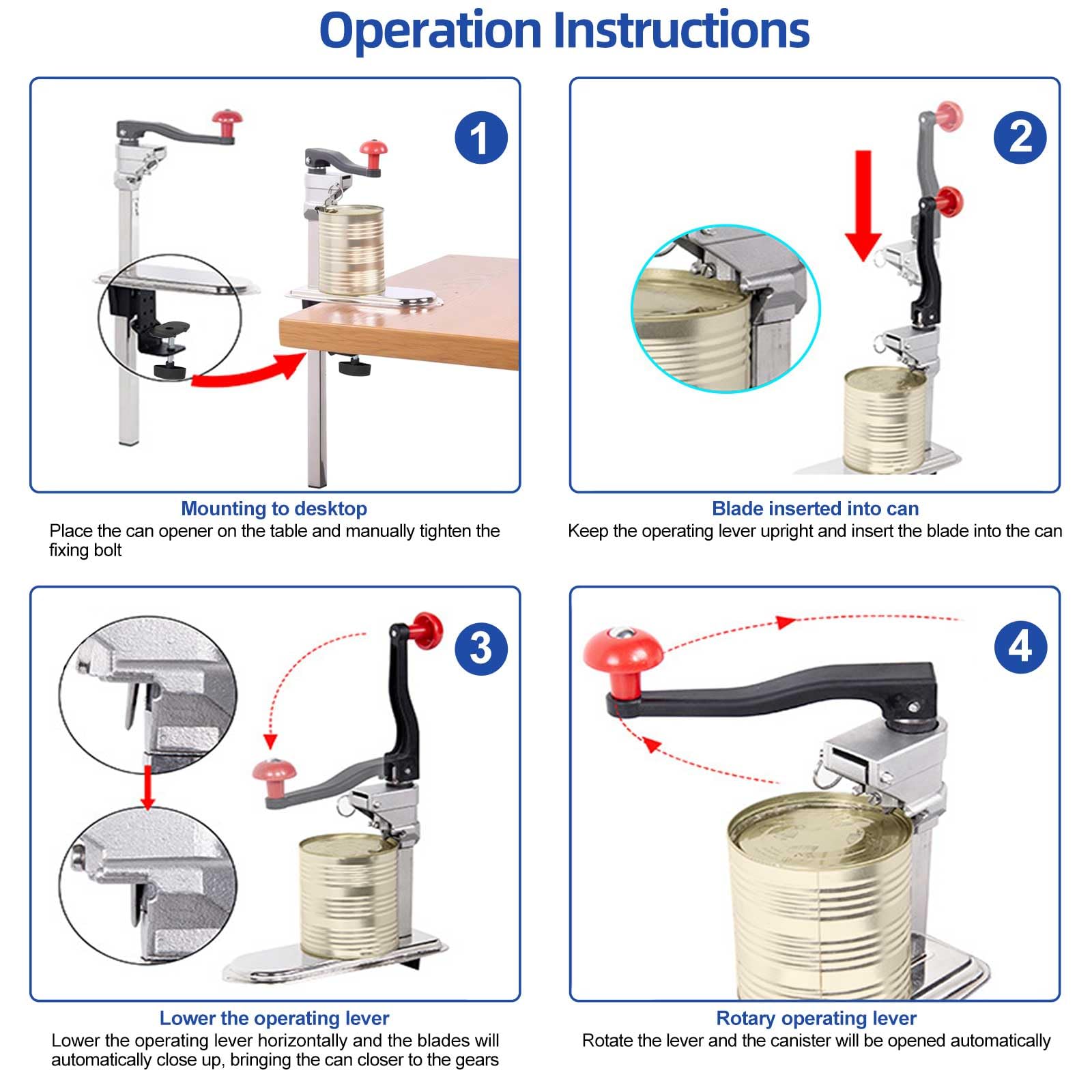 Operation Instructions

1

Mounting to desktop
Place the can opener on the table and manually tighten the fixing bolt

2

Blade inserted into can
Keep the operating lever upright and insert the blade into the can

3

Lower the operating lever
Lower the operating lever horizontally and the blades will automatically close up, bringing the can closer to the gears

4

Rotary operating lever
Rotate the lever and the canister will be opened automatically