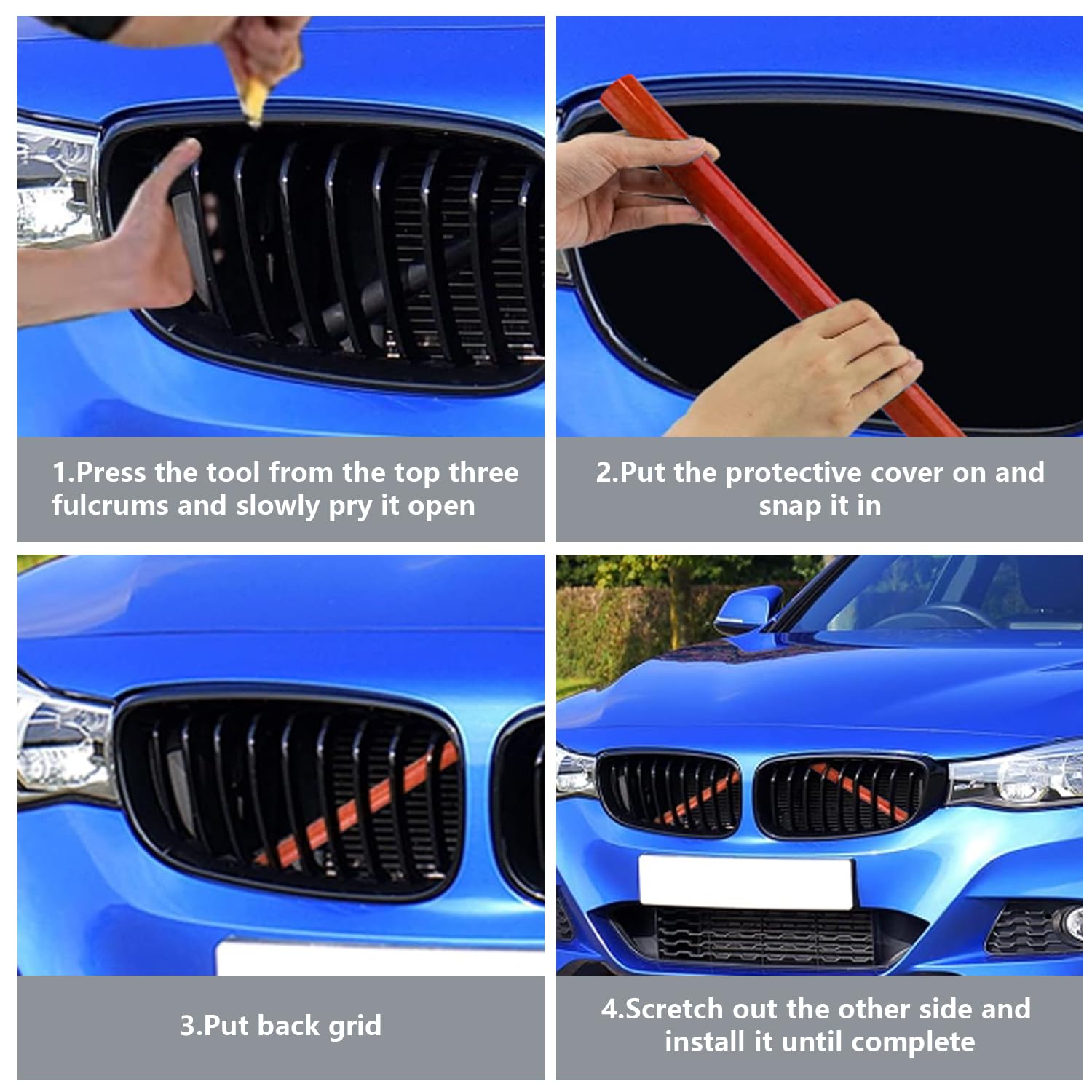 1.Press the tool from the top three fulcrums and slowly pry it open

2.Put the protective cover on and snap it in

3.Put back grid

4.Scretch out the other side and install it until complete