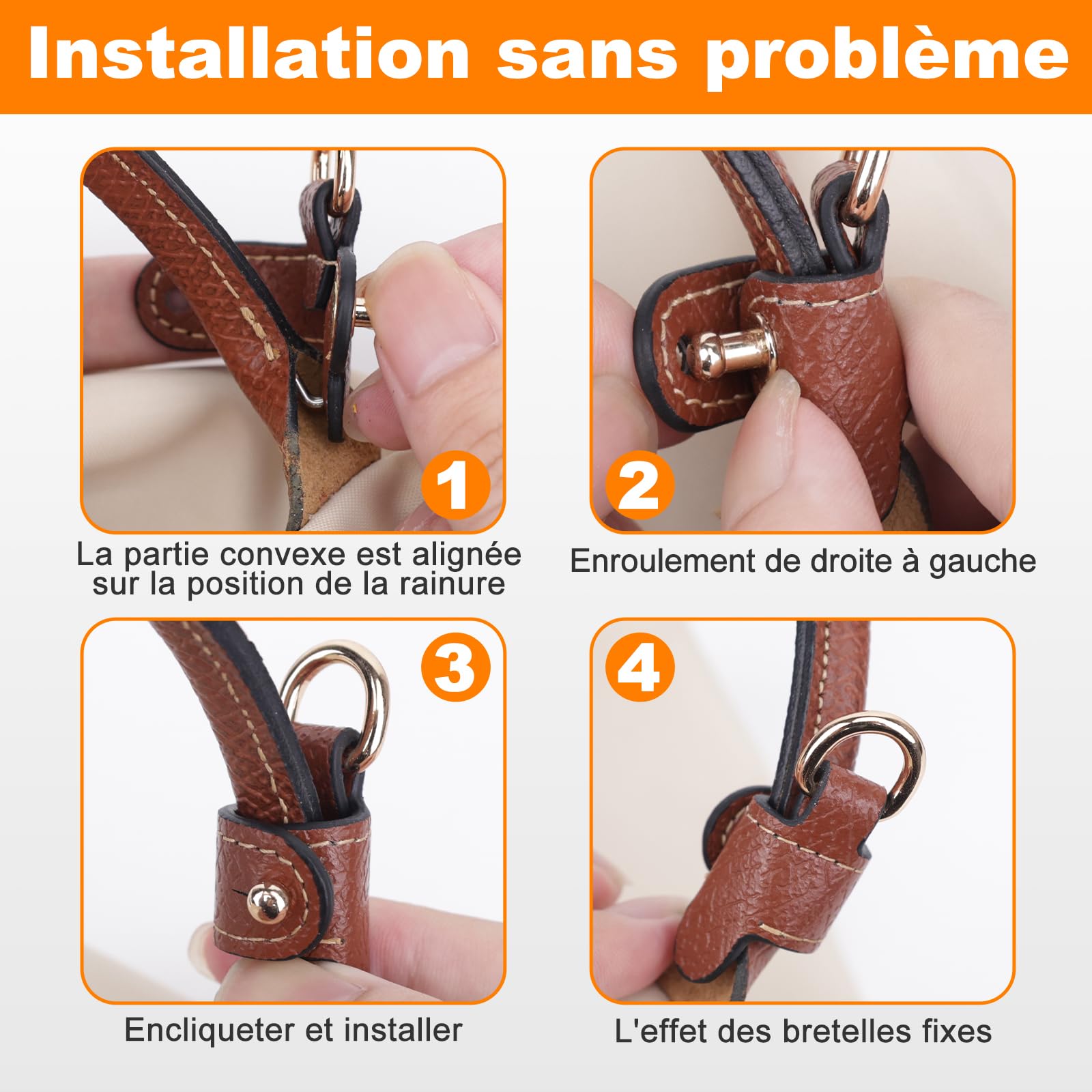 Installation sans problème

1

La partie convexe est alignée sur la position de la rainure

2

Enroulement de droite à gauche

3

Encliqueter et installer

4

L'effet des bretelles fixes