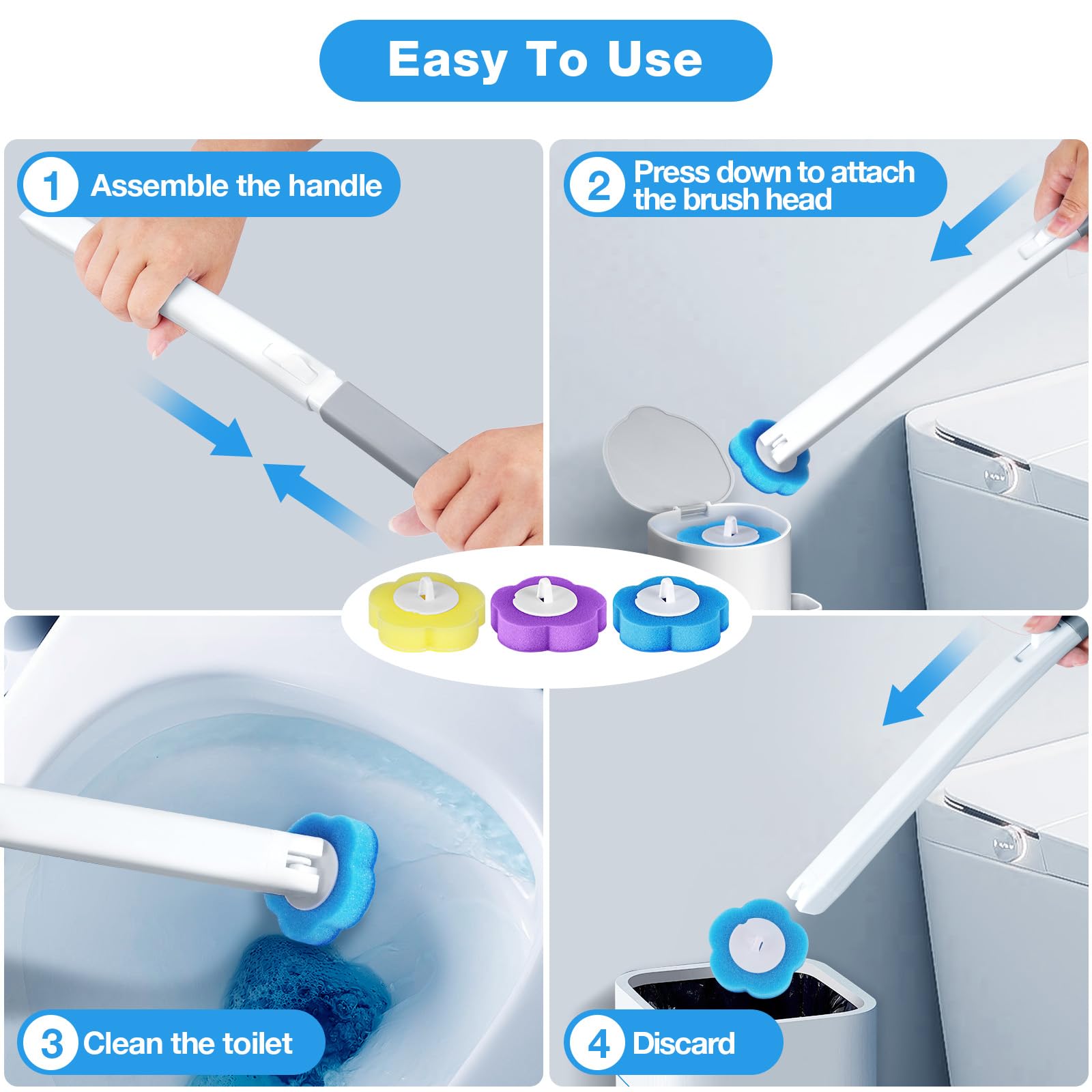 Easy To Use

1 Assemble the handle

2 Press down to attach the brush head

3 Clean the toilet

4 Discard