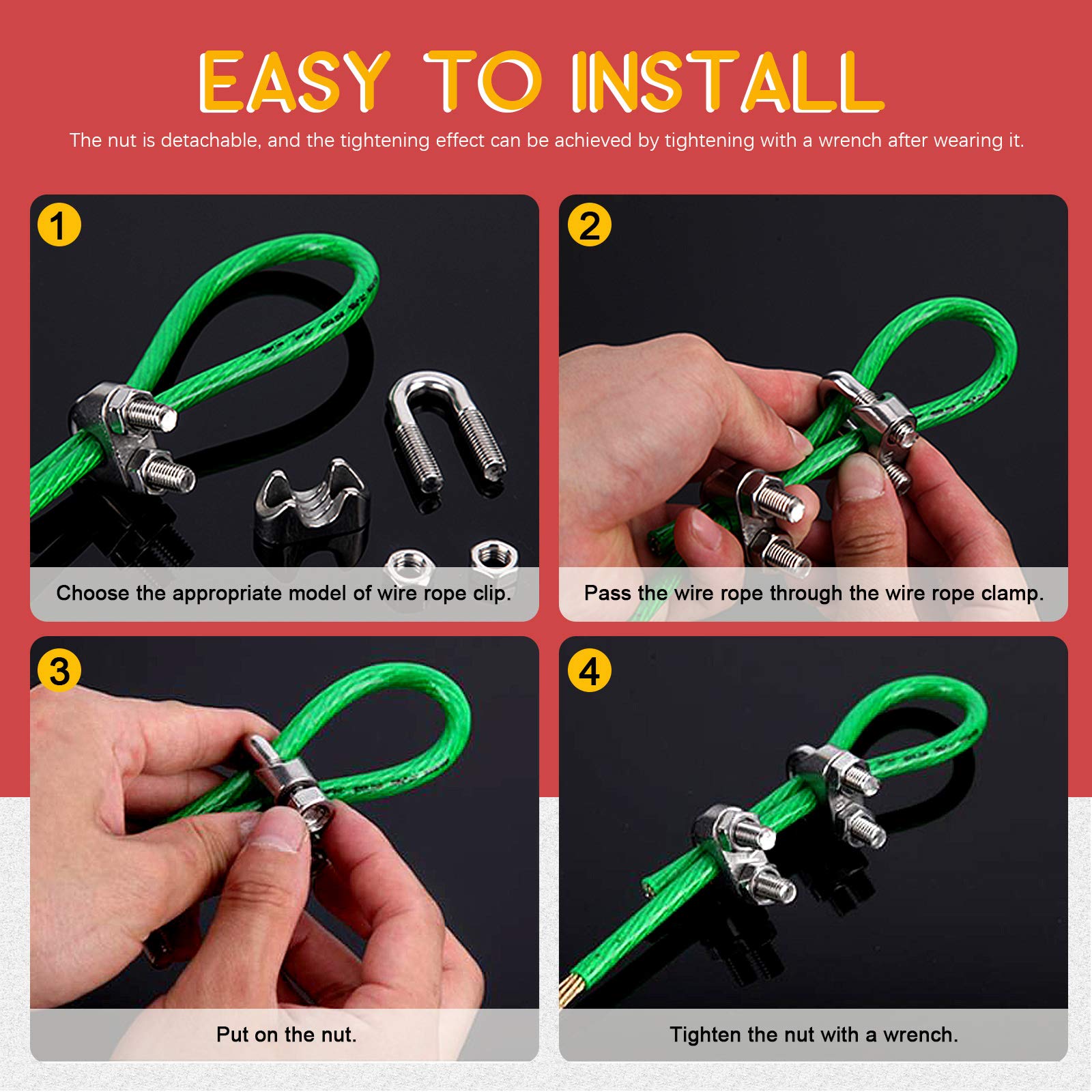 EASY TO INSTALL

The nut is detachable, and the tightening effect can be achieved by tightening with a wrench after wearing it.

1

Choose the appropriate model of wire rope clip.

2

Pass the wire rope through the wire rope clamp.

3

Put on the nut.

4

Tighten the nut with a wrench.