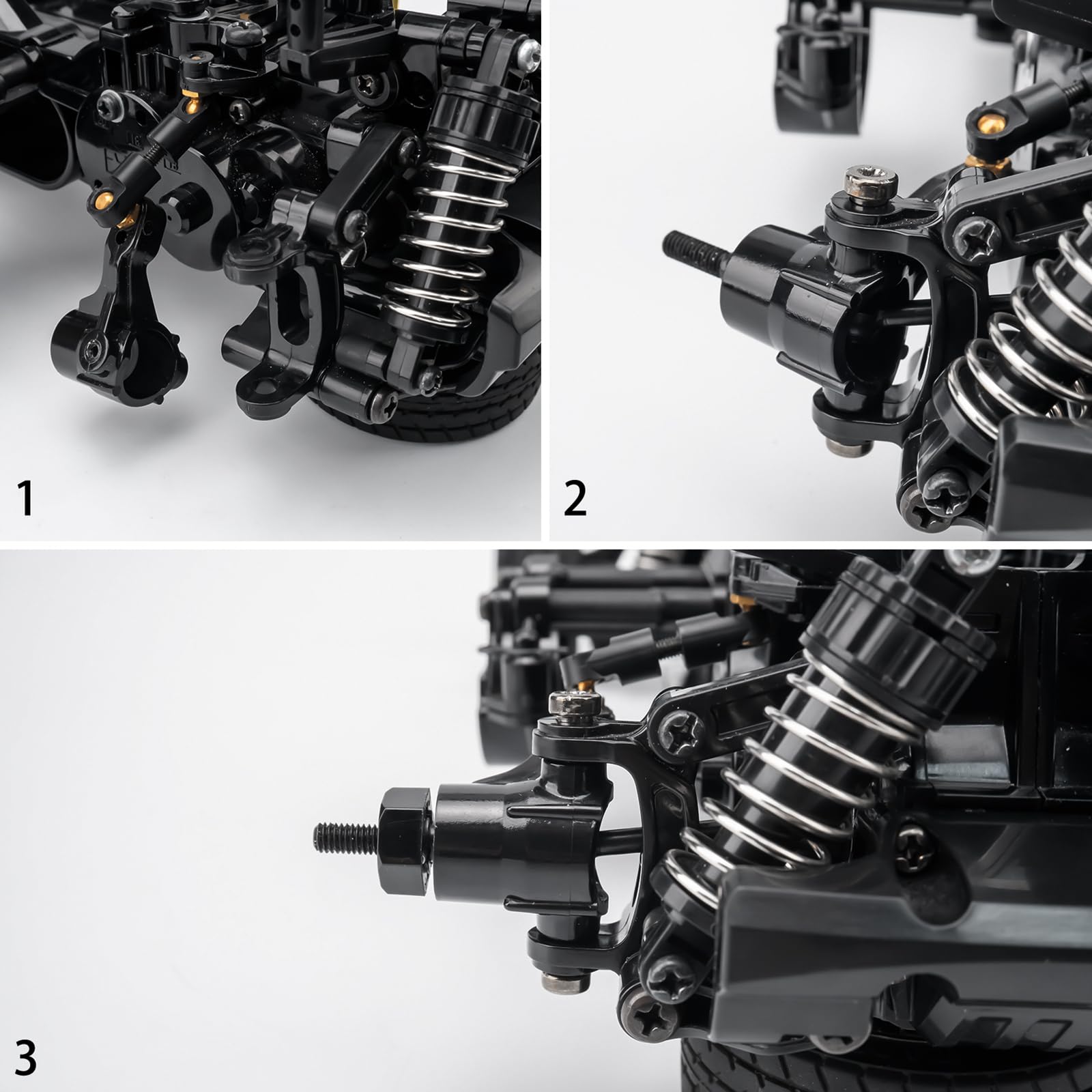 1

2

3