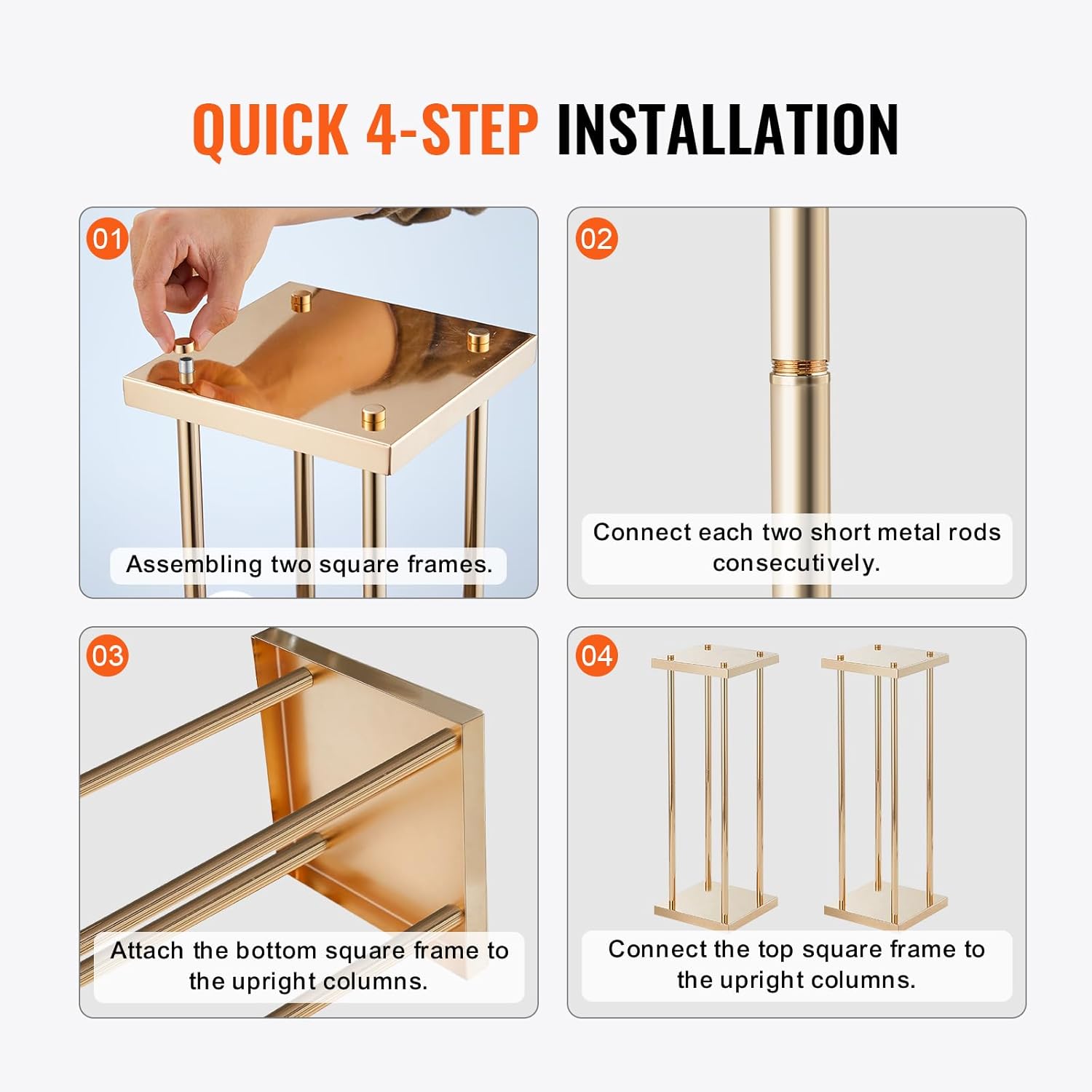 QUICK 4-STEP INSTALLATION

01
Assembling two square frames.

02
Connect each two short metal rods consecutively.

03
Attach the bottom square frame to the upright columns.

04
Connect the top square frame to the upright columns.