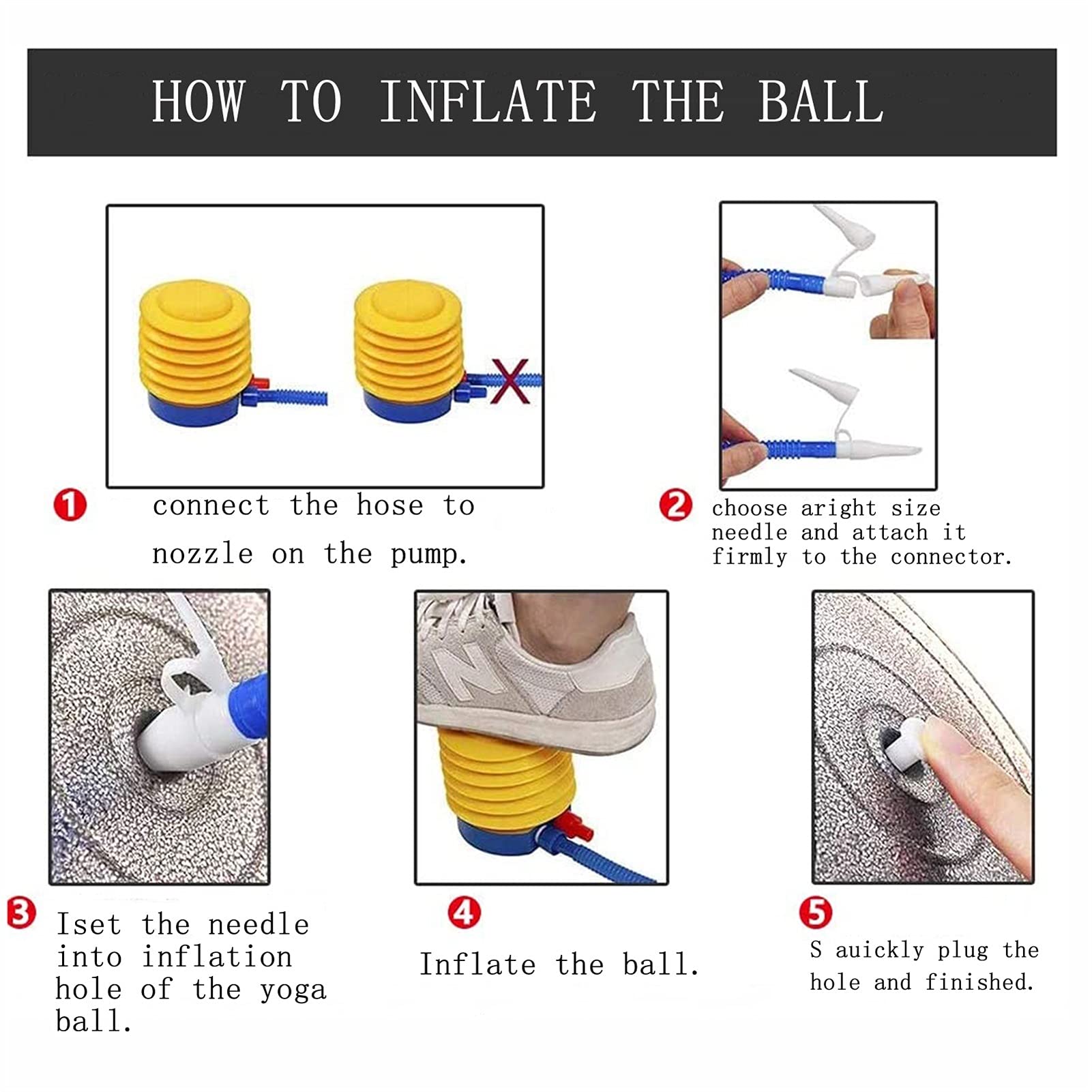 HOW TO INFLATE THE BALL

1 connect the hose to nozzle on the pump.

2 choose aright size needle and attach it firmly to the connector.

3 Iset the needle into inflation hole of the yoga ball.

4 Inflate the ball.

5 S auickly plug the hole and finished.