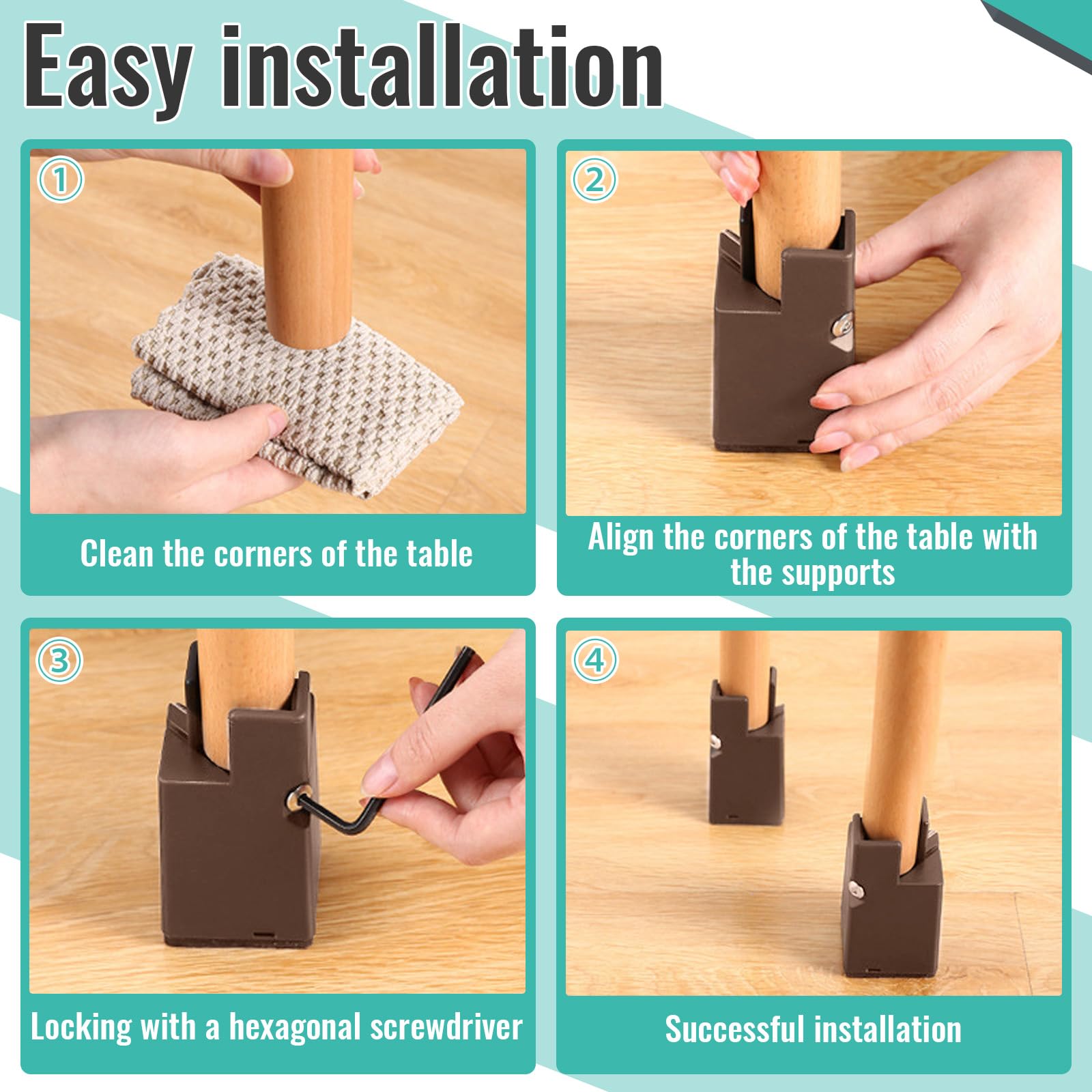 Easy installation

①

Clean the corners of the table

②

Align the corners of the table with the supports

③

Locking with a hexagonal screwdriver

④

Successful installation