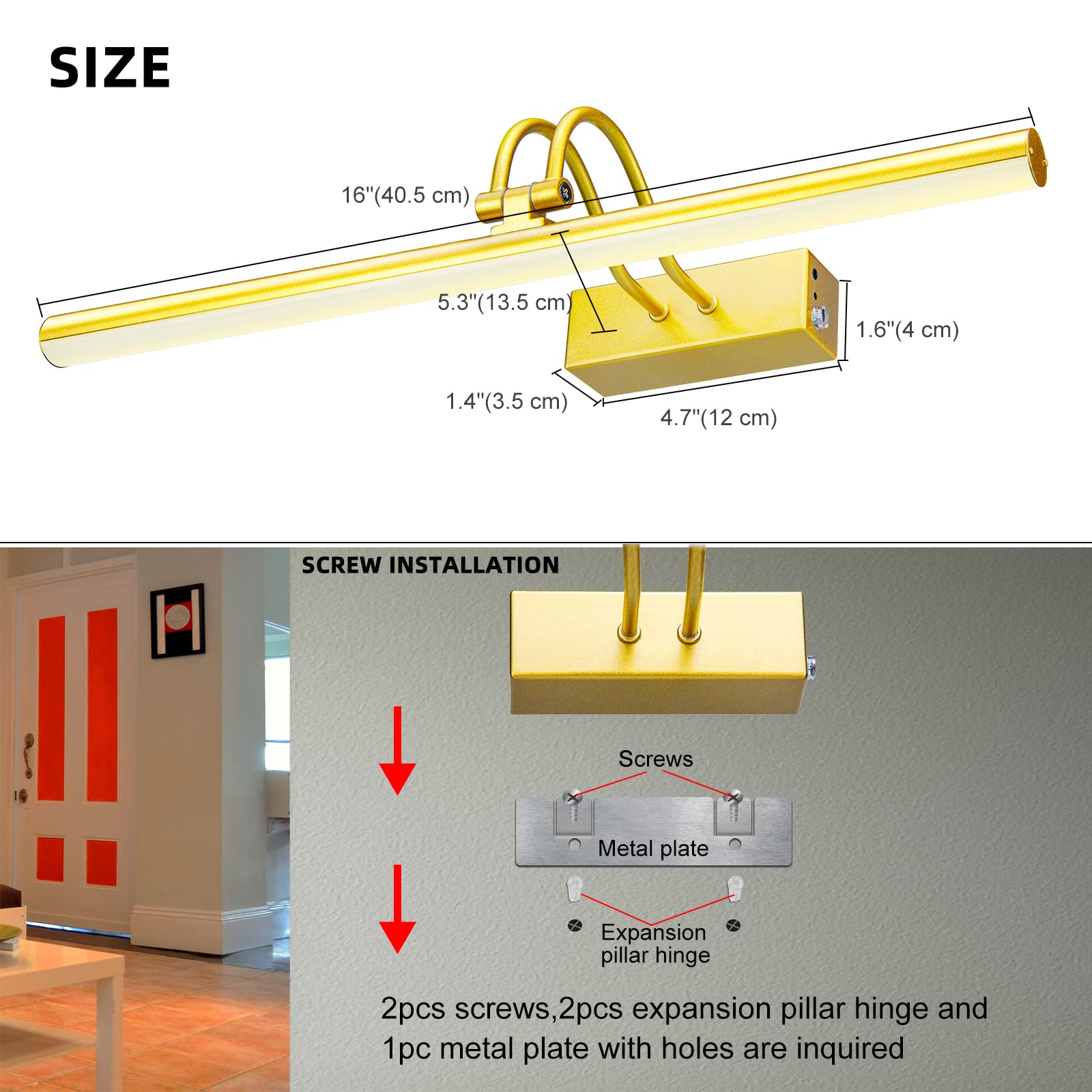 SIZE

16"(40.5 cm)

5.3"(13.5 cm)

1.6"(4 cm)

1.4"(3.5 cm)

4.7"(12 cm)

SCREW INSTALLATION

Screws

Metal plate

Expansion pillar hinge

2pcs screws,2pcs expansion pillar hinge and 1pc metal plate with holes are inquired