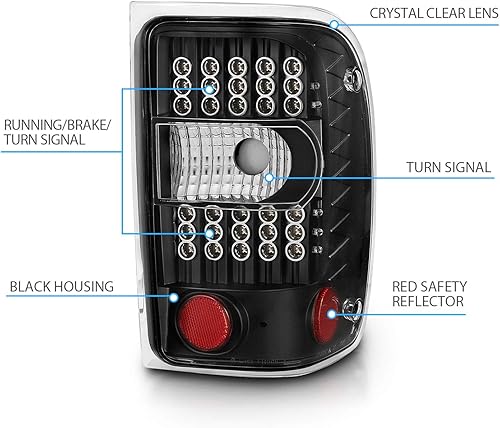 CRYSTAL CLEAR LENS

RUNNING/BRAKE/
TURN SIGNAL

TURN SIGNAL

BLACK HOUSING

RED SAFETY
REFLECTOR