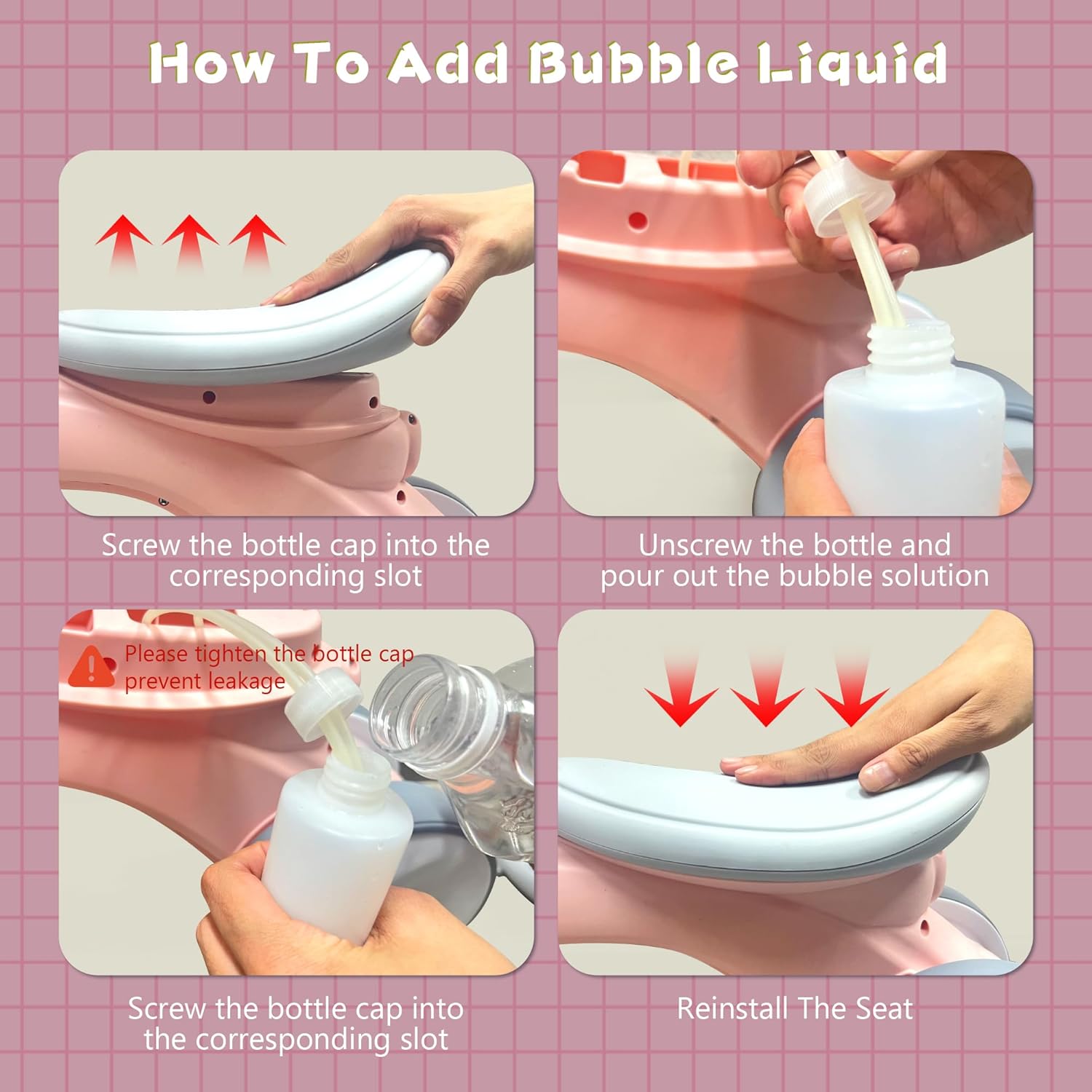 How To Add Bubble Liquid

Screw the bottle cap into the corresponding slot

Unscrew the bottle and pour out the bubble solution

Please tighten the bottle cap prevent leakage

Screw the bottle cap into the corresponding slot

Reinstall The Seat