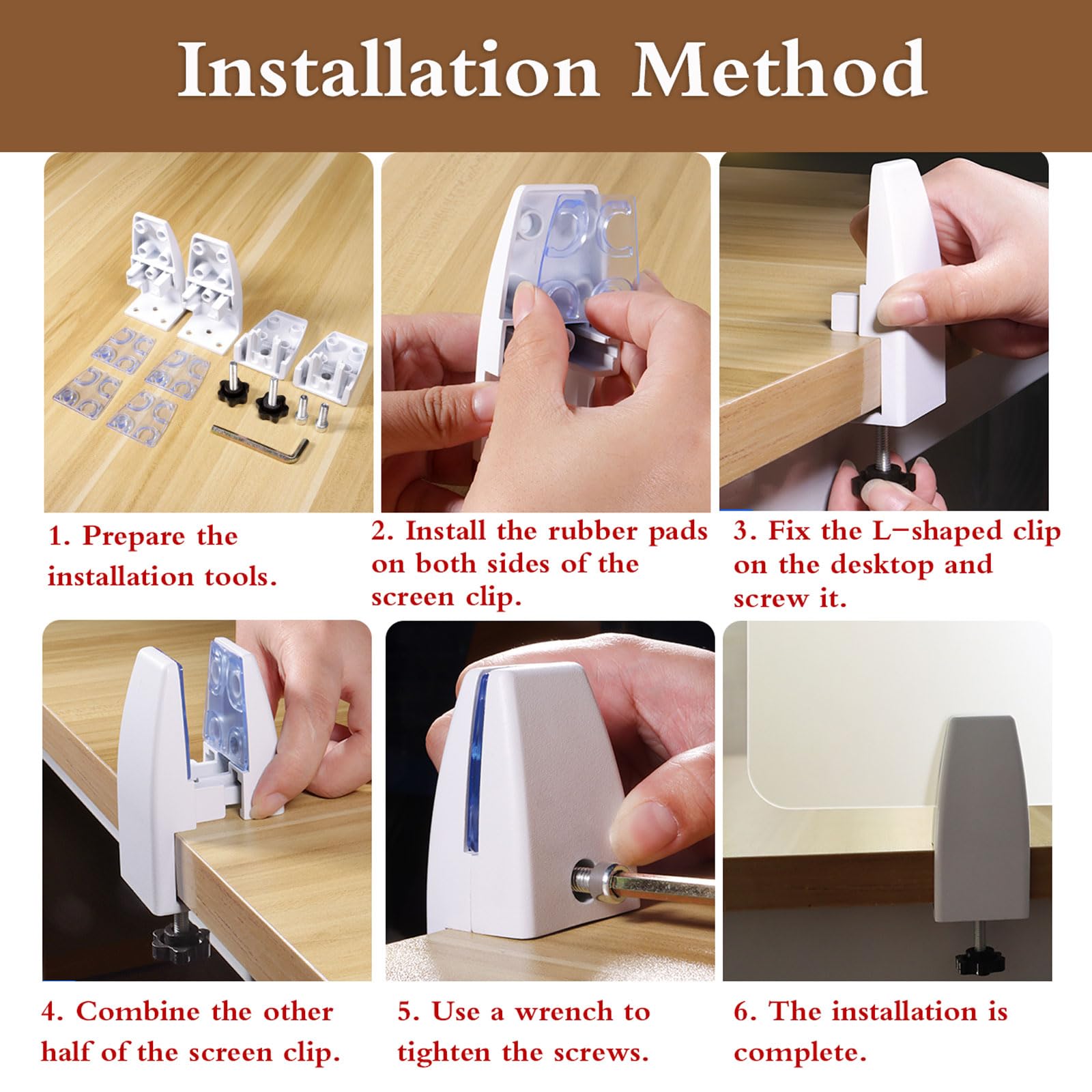 Installation Method

1. Prepare the installation tools.

2. Install the rubber pads on both sides of the screen clip.

3. Fix the L-shaped clip on the desktop and screw it.

4. Combine the other half of the screen clip.

5. Use a wrench to tighten the screws.

6. The installation is complete.