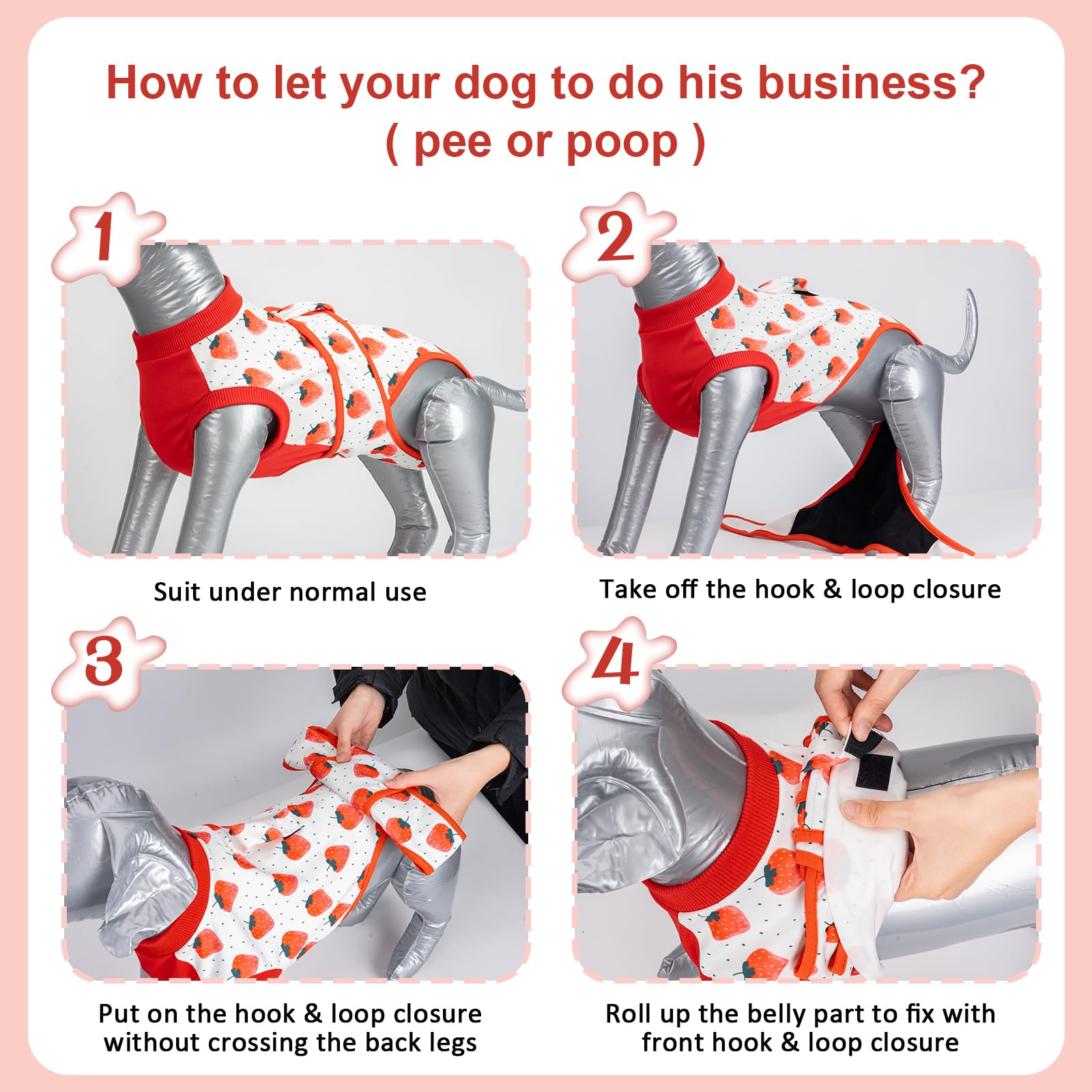 How to let your dog to do his business?
( pee or poop )

1

Suit under normal use

2

Take off the hook & loop closure

3

Put on the hook & loop closure without crossing the back legs

4

Roll up the belly part to fix with front hook & loop closure