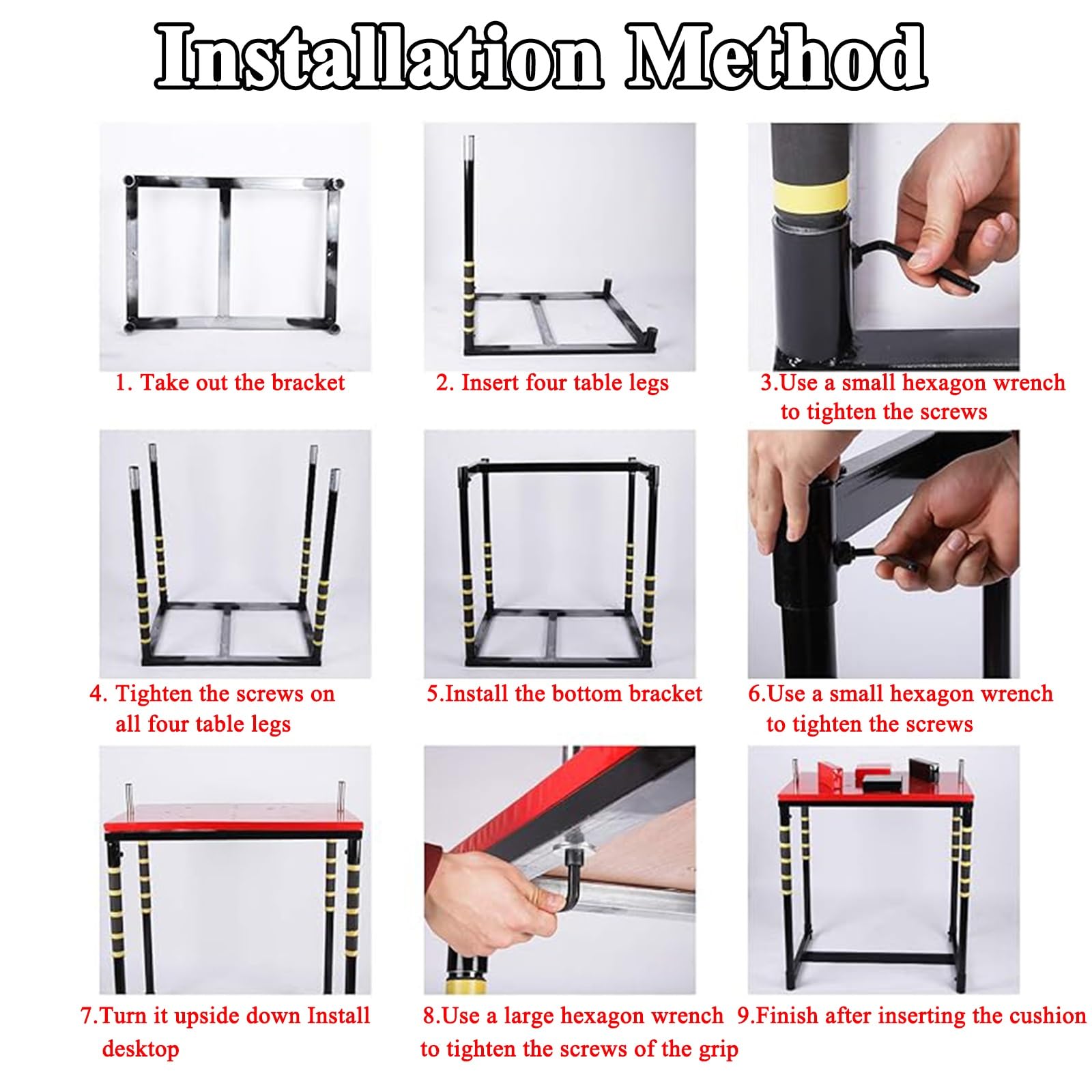 Installation Method

1. Take out the bracket

2. Insert four table legs

3.Use a small hexagon wrench to tighten the screws

4. Tighten the screws on all four table legs

5.Install the bottom bracket

6.Use a small hexagon wrench to tighten the screws

7.Turn it upside down Install desktop

8.Use a large hexagon wrench to tighten the screws of the grip

9.Finish after inserting the cushion