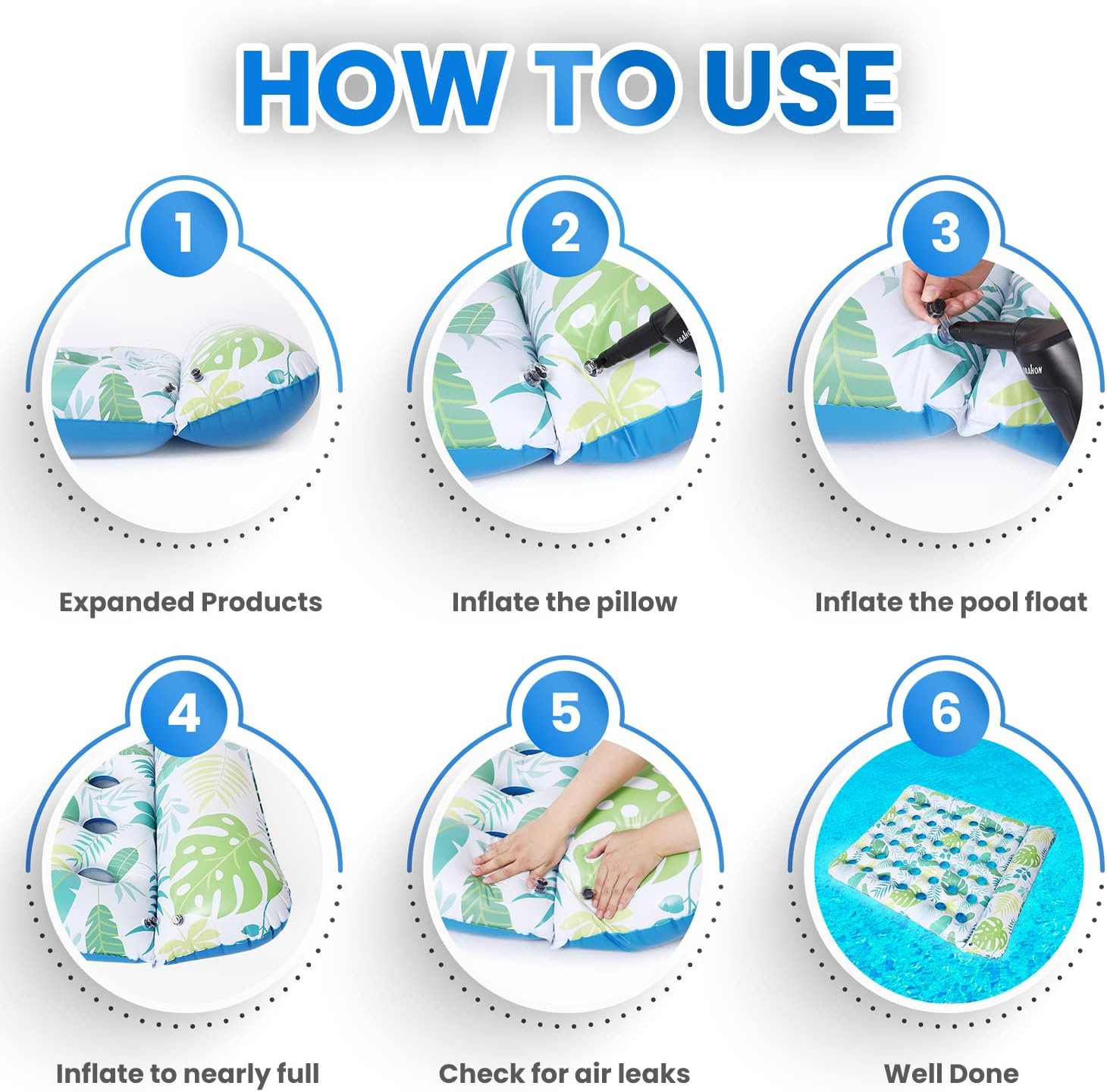 HOW TO USE

1

Expanded Products

2

Inflate the pillow

3

Inflate the pool float

4

Inflate to nearly full

5

Check for air leaks

6

Well Done