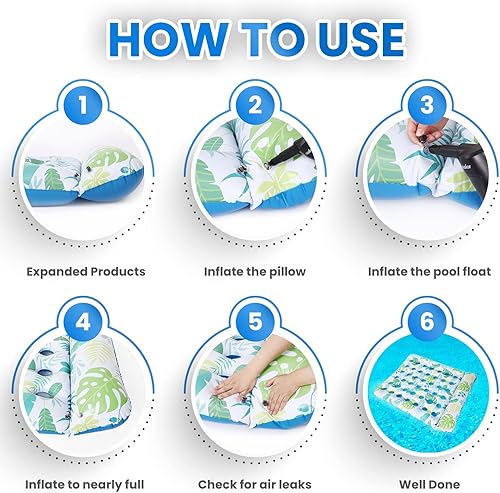 HOW TO USE

1

Expanded Products

2

Inflate the pillow

3

Inflate the pool float

4

Inflate to nearly full

5

Check for air leaks

6

Well Done