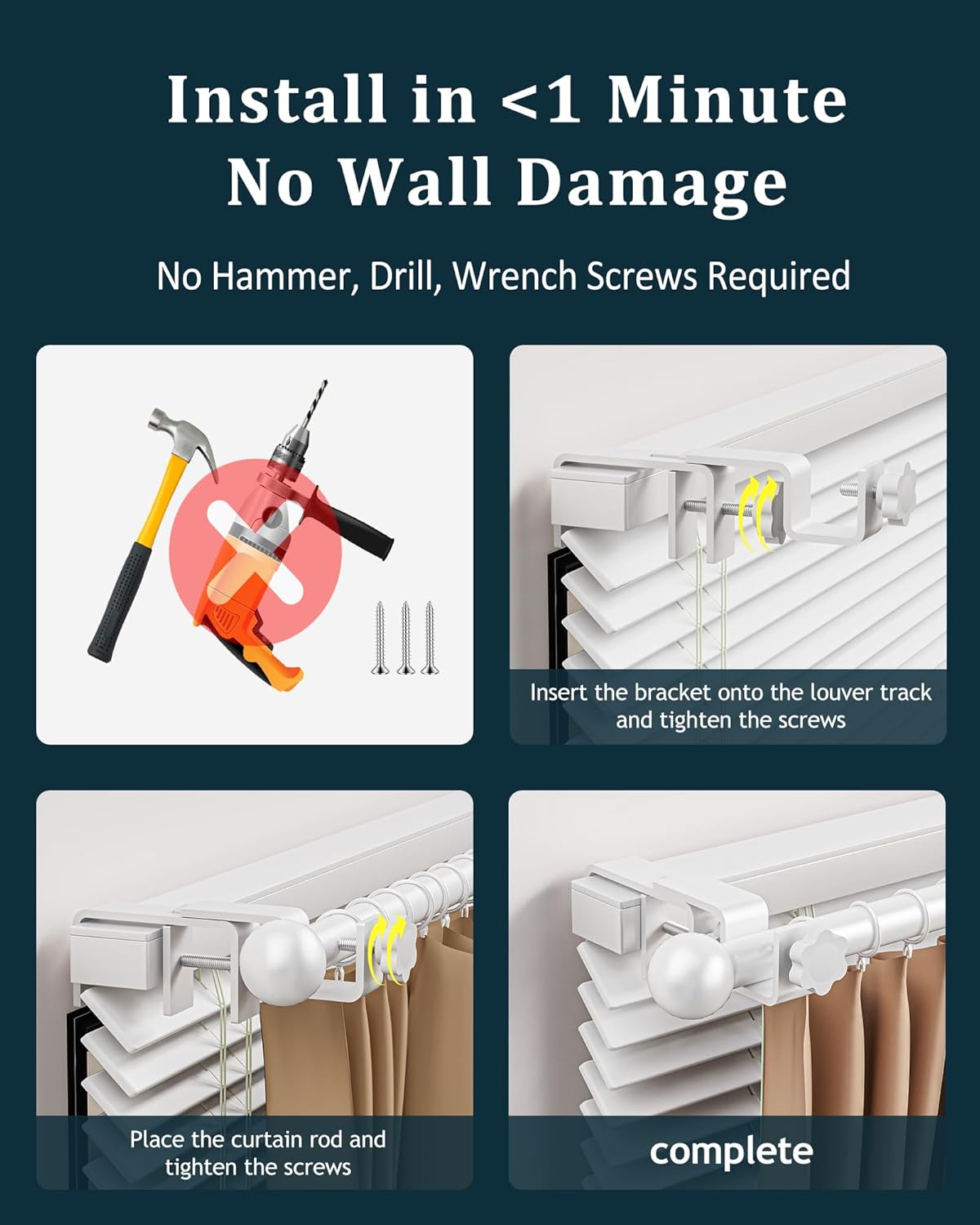 Install in <1 Minute
No Wall Damage

No Hammer, Drill, Wrench Screws Required

Insert the bracket onto the louver track and tighten the screws

Place the curtain rod and tighten the screws

complete