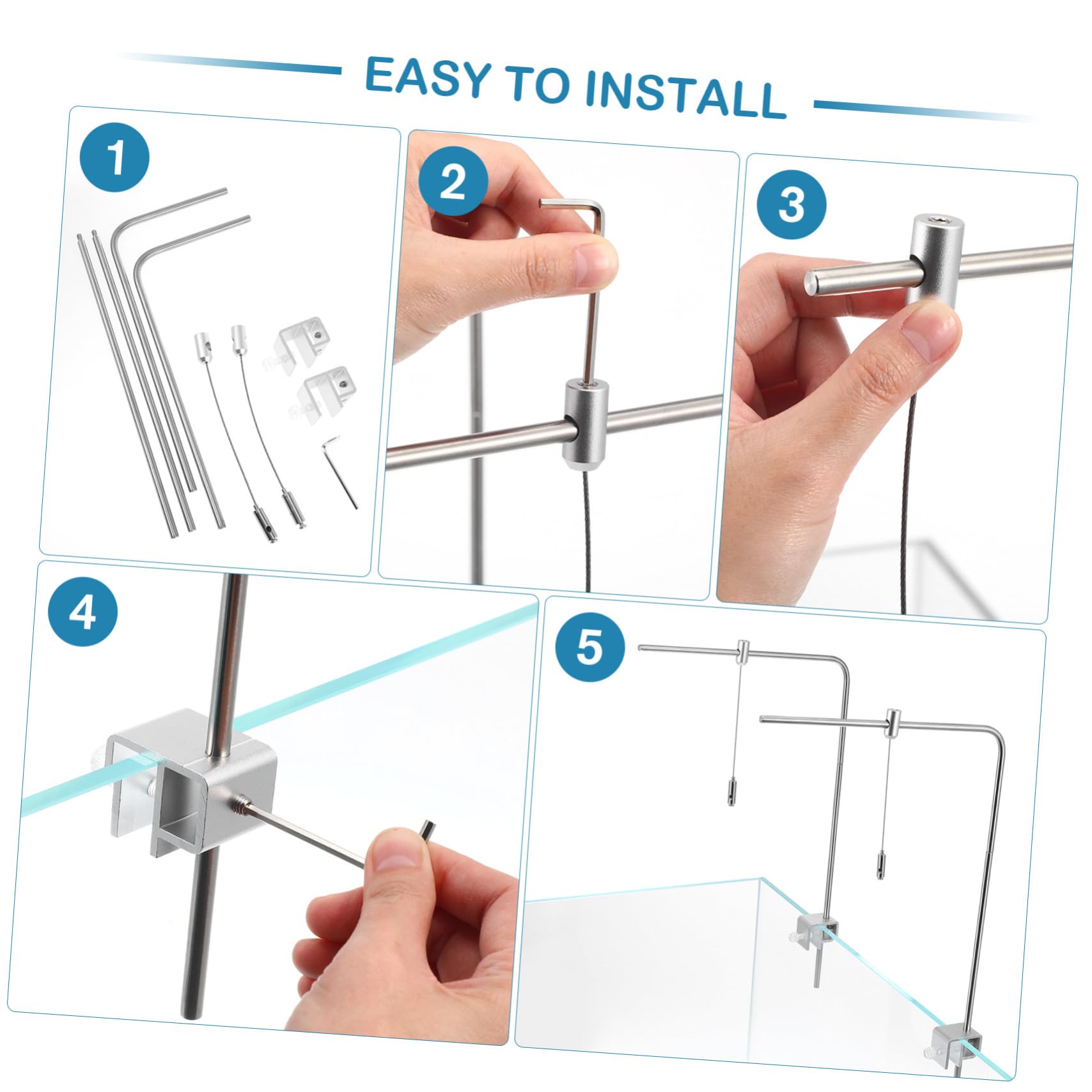 EASY TO INSTALL

1

2

3

4

5