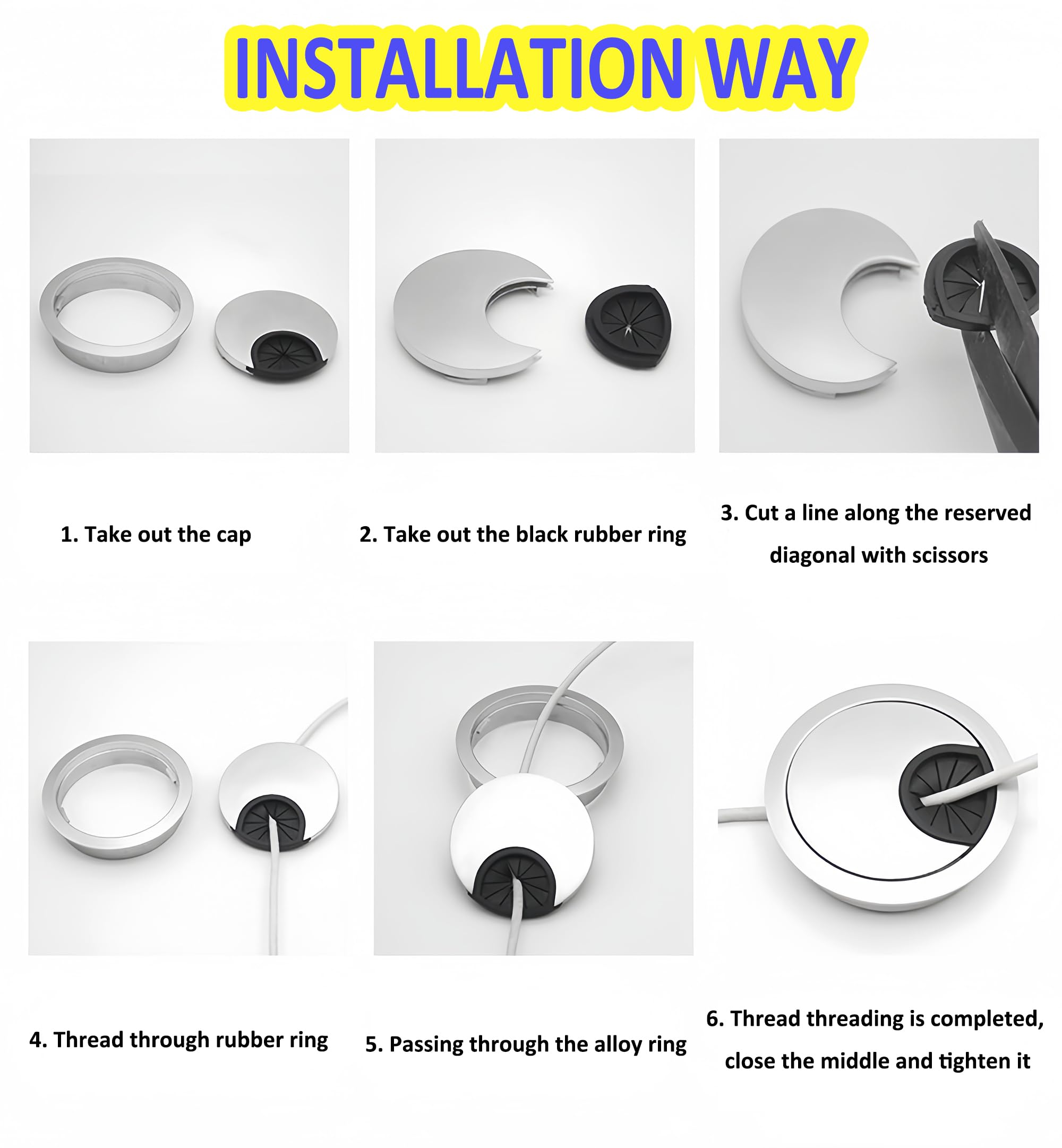 INSTALLATION WAY

1. Take out the cap

2. Take out the black rubber ring

3. Cut a line along the reserved diagonal with scissors

4. Thread through rubber ring

5. Passing through the alloy ring

6. Thread threading is completed, close the middle and tighten it