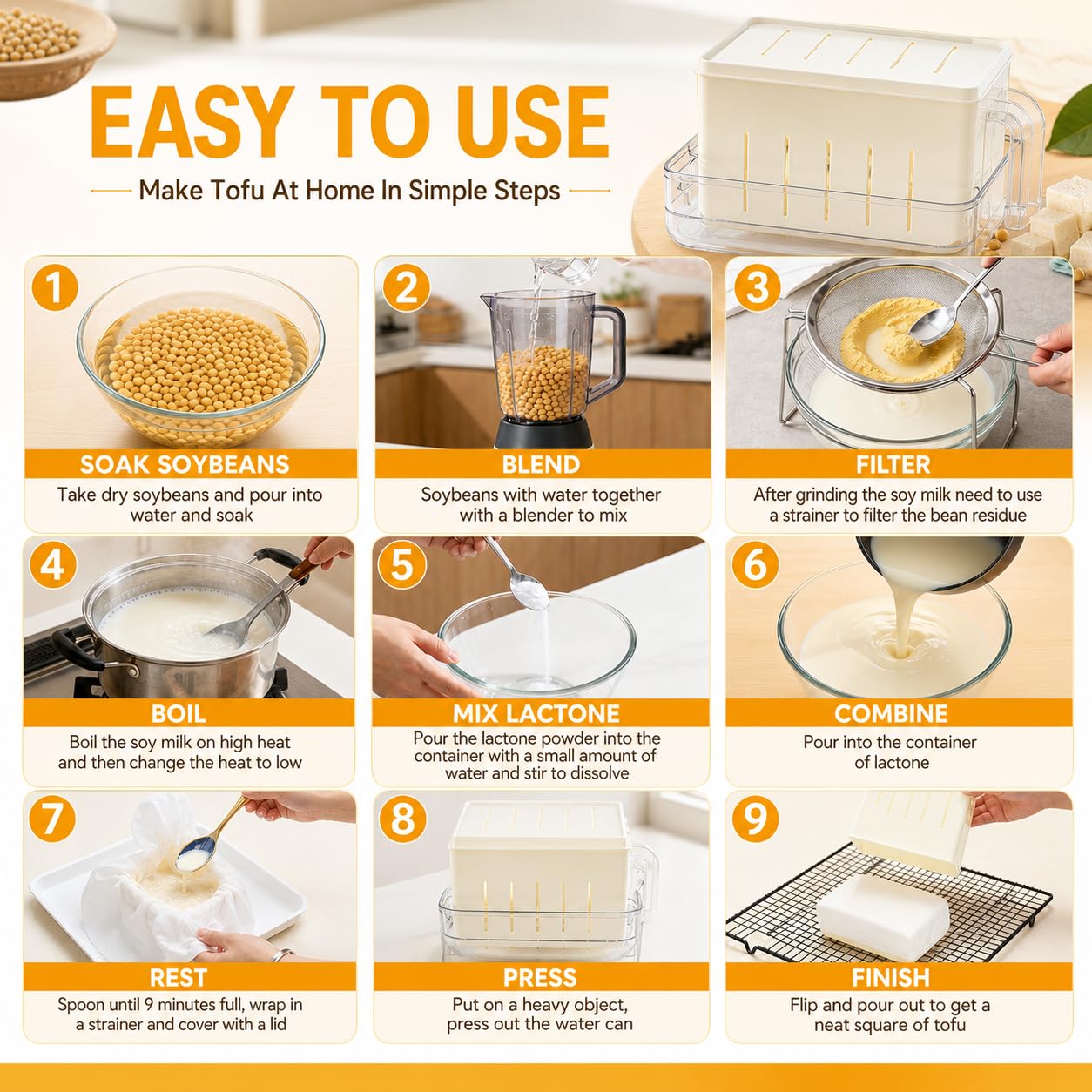 EASY TO USE

Make Tofu At Home In Simple Steps

1
SOAK SOYBEANS
Take dry soybeans and pour into water and soak

2
BLEND
Soybeans with water together with a blender to mix

3
FILTER
After grinding the soy milk need to use a strainer to filter the bean residue

4
BOIL
Boil the soy milk on high heat and then change the heat to low

5
MIX LACTONE
Pour the lactone powder into the container with a small amount of water and stir to dissolve

6
COMBINE
Pour into the container of lactone

7
REST
Spoon until 9 minutes full, wrap in a strainer and cover with a lid

8
PRESS
Put on a heavy object, press out the water can

9
FINISH
Flip and pour out to get a neat square of tofu