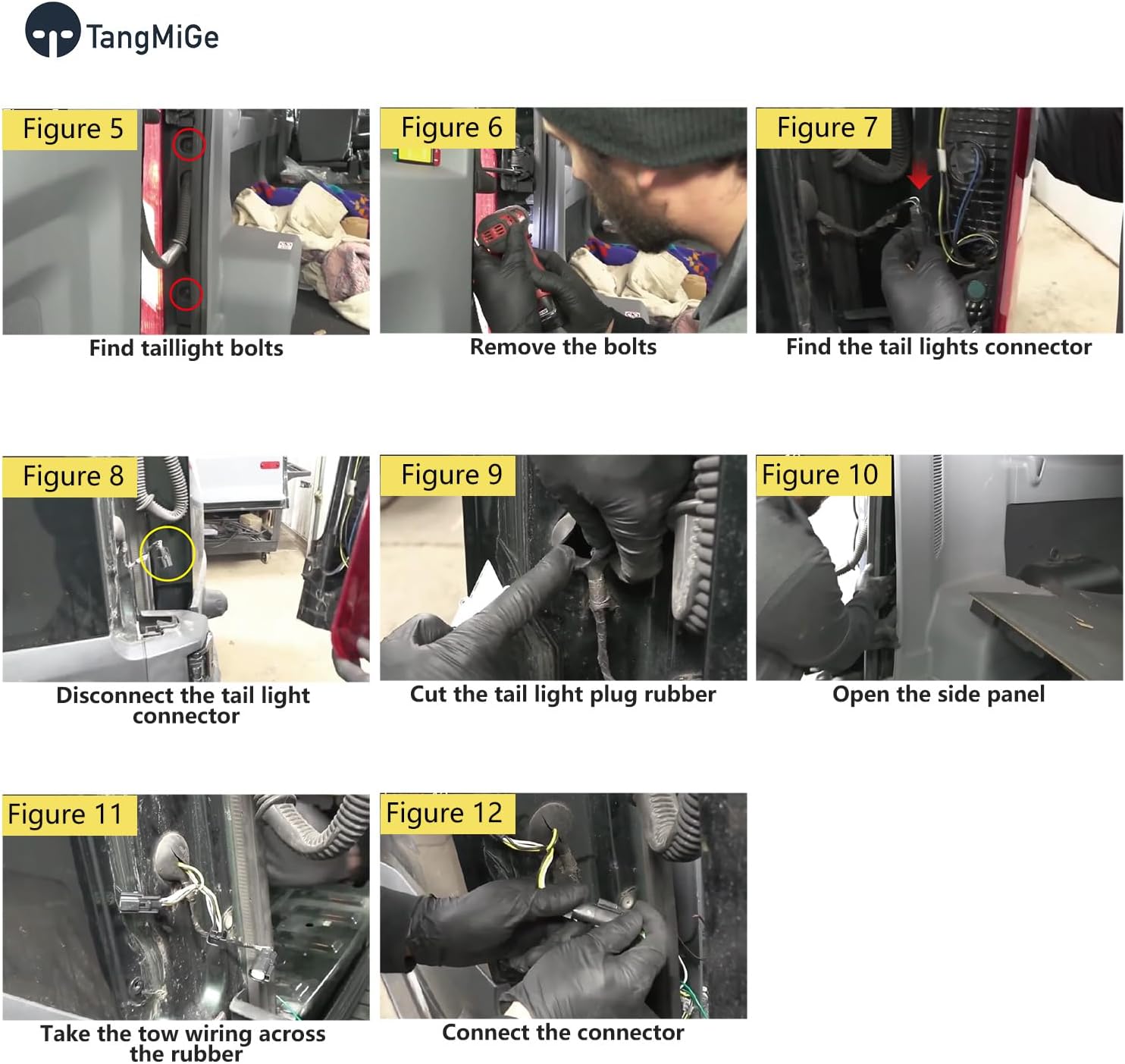 TangMiGe

Figure 5
Find taillight bolts

Figure 6
Remove the bolts

Figure 7
Find the tail lights connector

Figure 8
Disconnect the tail light connector

Figure 9
Cut the tail light plug rubber

Figure 10
Open the side panel

Figure 11
Take the tow wiring across the rubber

Figure 12
Connect the connector