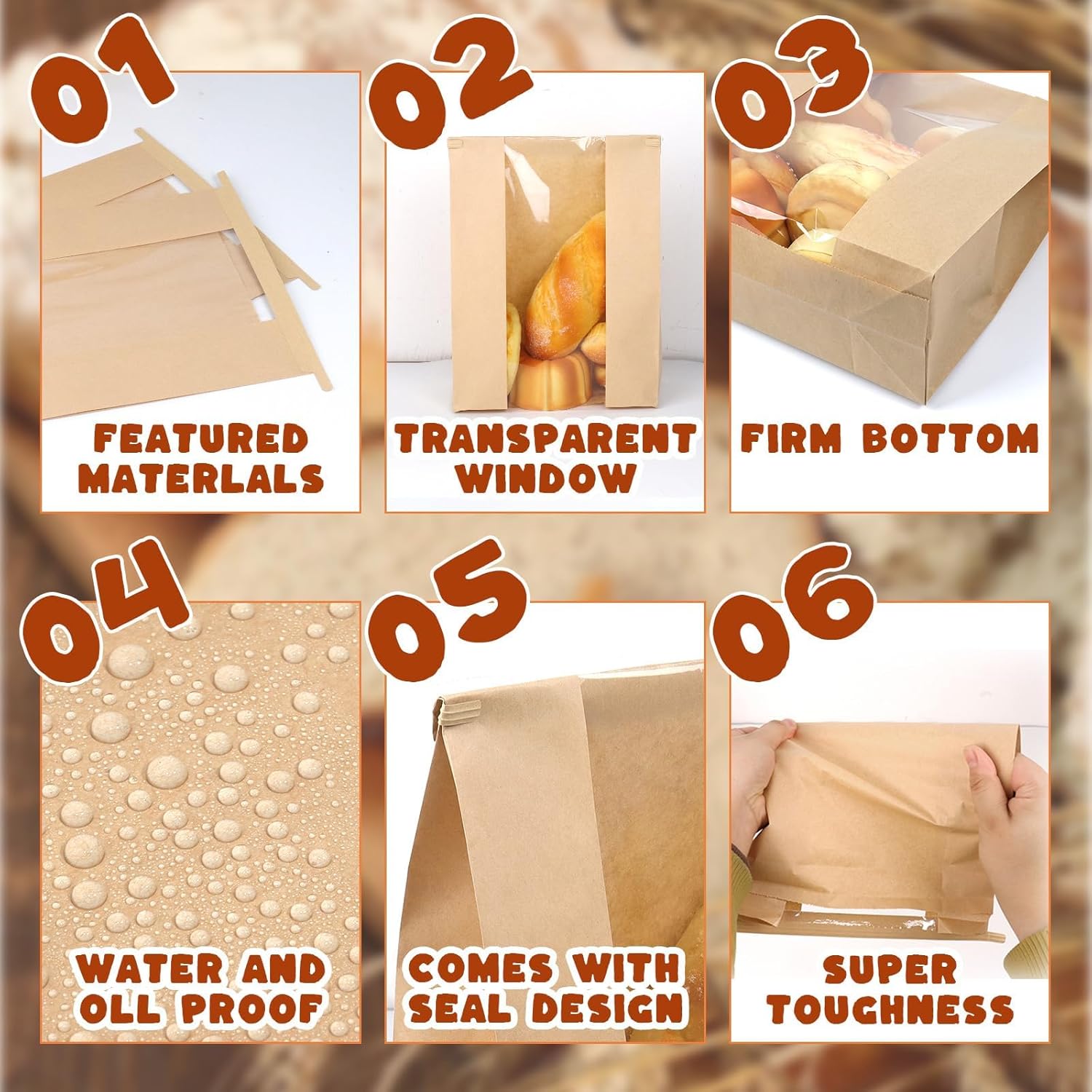 01

FEATURED MATERLALS

02

TRANSPARENT WINDOW

03

FIRM BOTTOM

04

WATER AND OLL PROOF

05

COMES WITH SEAL DESIGN

06

SUPER TOUGHNESS