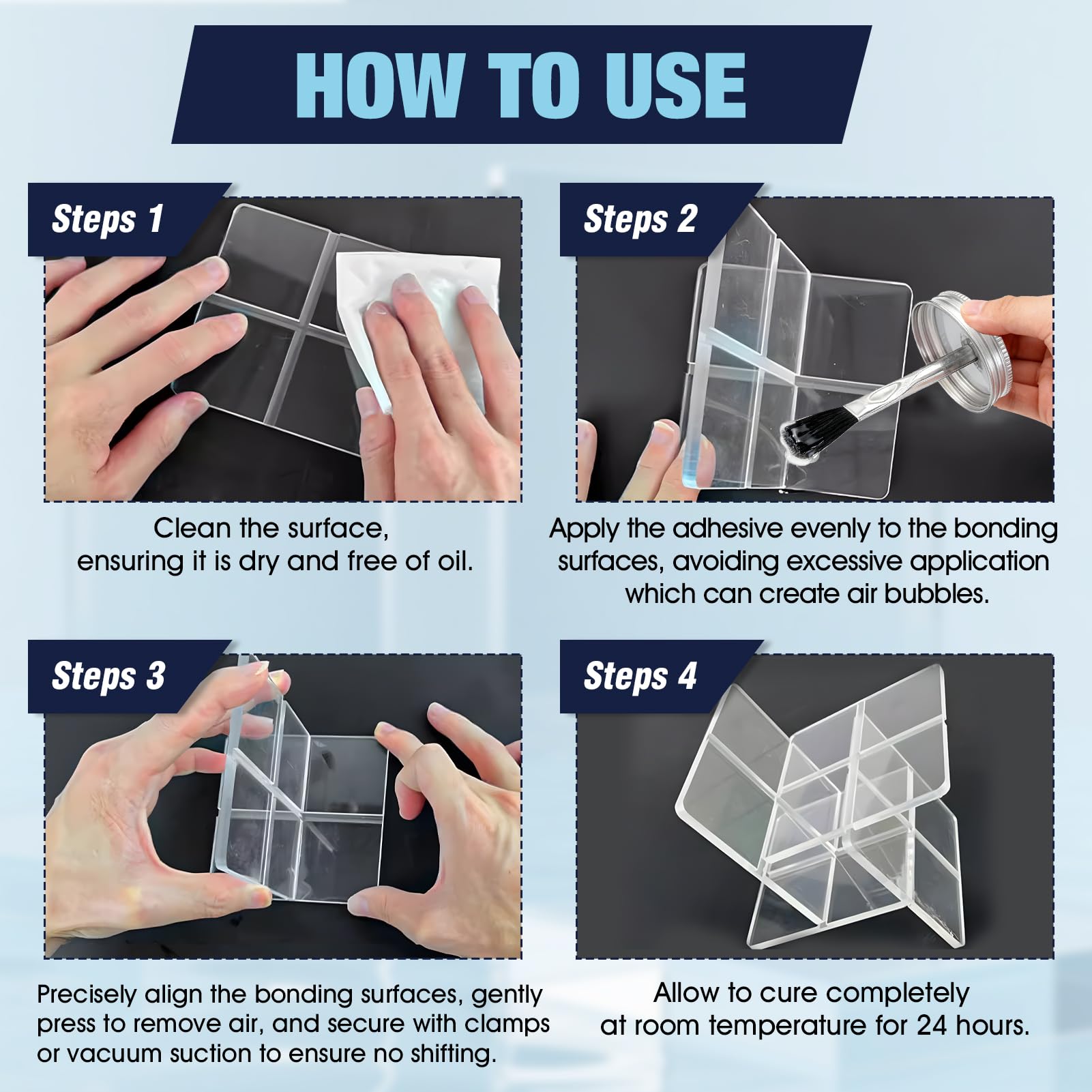 HOW TO USE

Steps 1

Clean the surface, ensuring it is dry and free of oil.

Steps 2

Apply the adhesive evenly to the bonding surfaces, avoiding excessive application which can create air bubbles.

Steps 3

Precisely align the bonding surfaces, gently press to remove air, and secure with clamps or vacuum suction to ensure no shifting.

Steps 4

Allow to cure completely at room temperature for 24 hours.