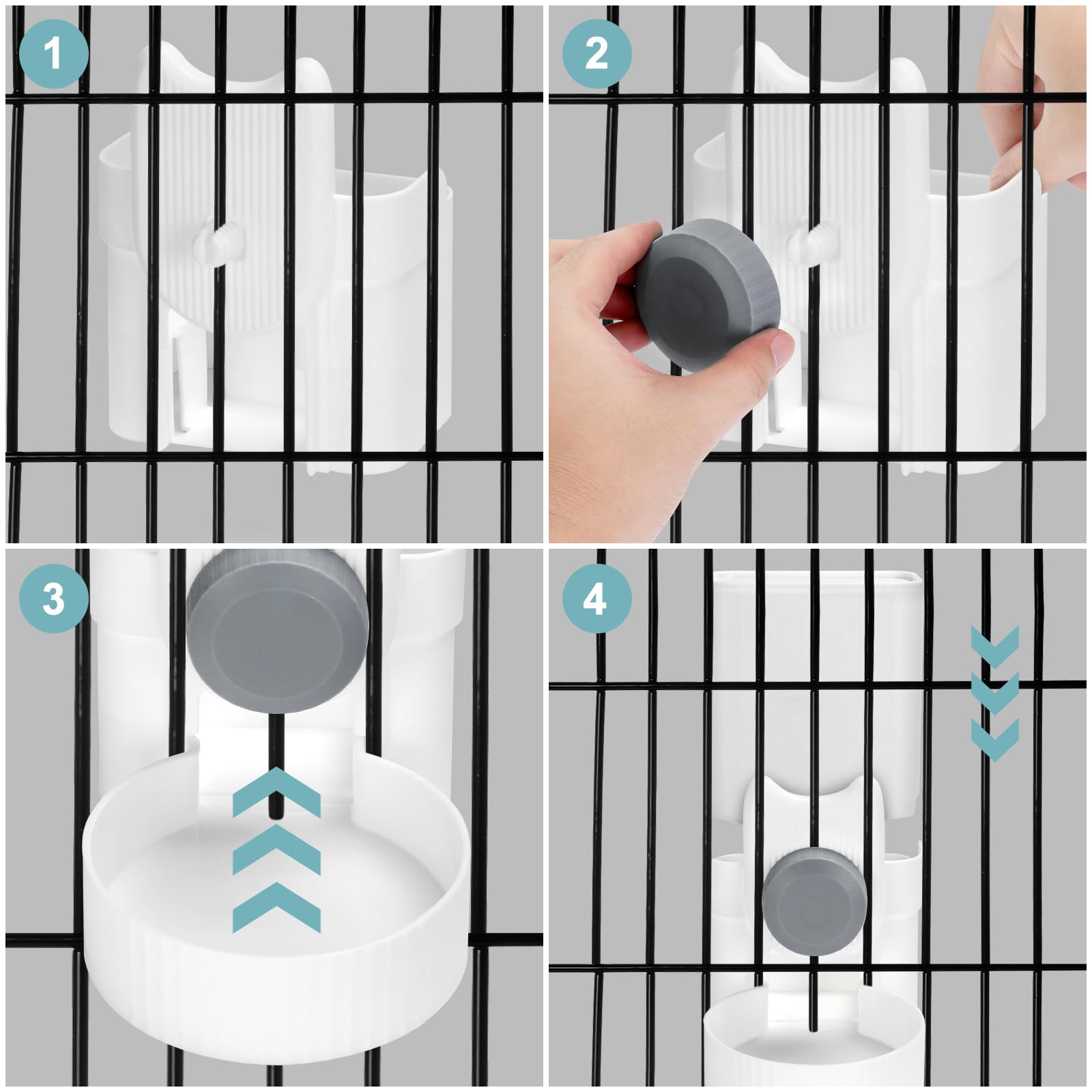 1

2

3

4