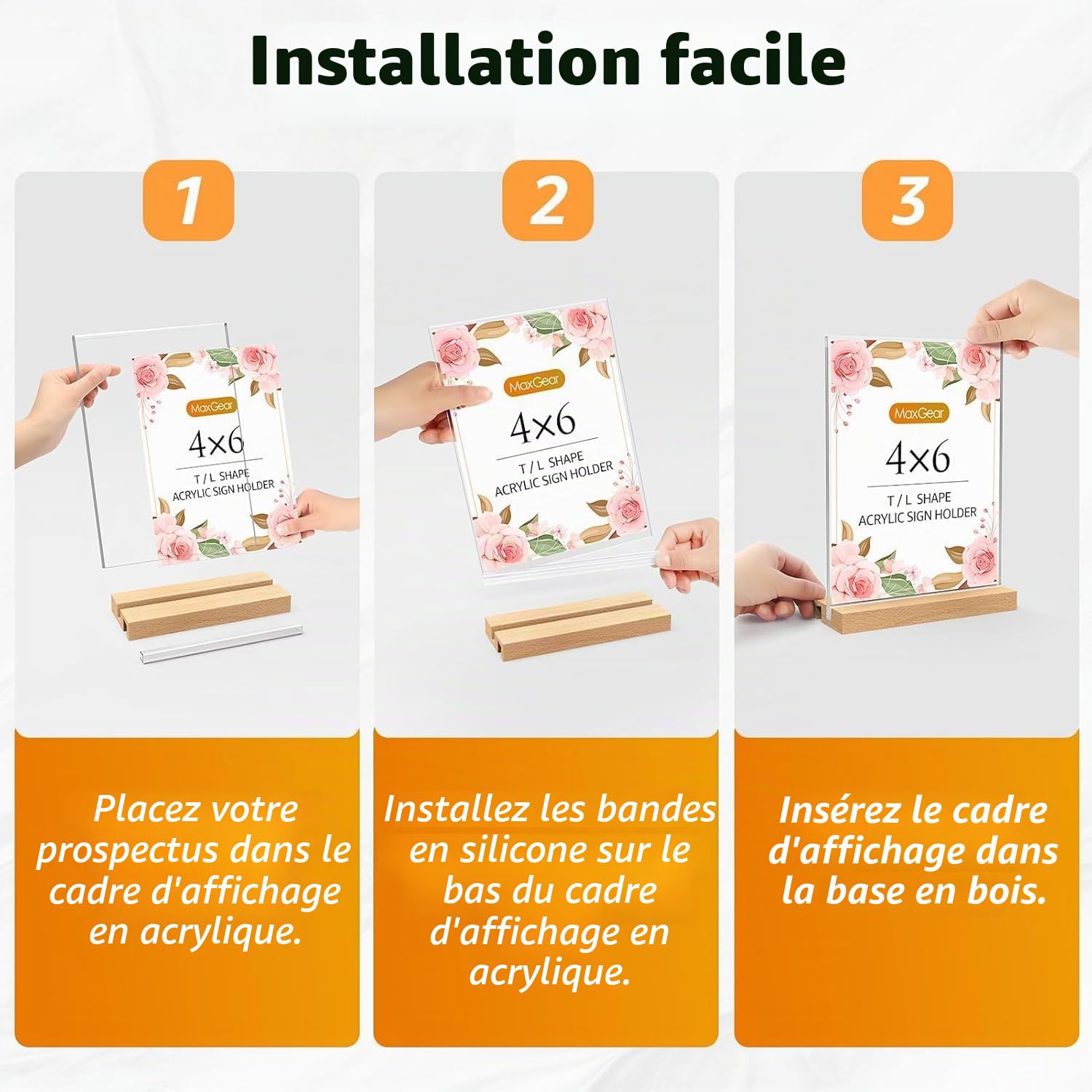 Installation facile

1

MaxGear
4×6
T / L SHAPE
ACRYLIC SIGN HOLDER

Placez votre prospectus dans le cadre d'affichage en acrylique.

2

MaxGear
4×6
T / L SHAPE
ACRYLIC SIGN HOLDER

Installez les bandes en silicone sur le bas du cadre d'affichage en acrylique.

3

MaxGear
4×6
T / L SHAPE
ACRYLIC SIGN HOLDER

Insérez le cadre d'affichage dans la base en bois.