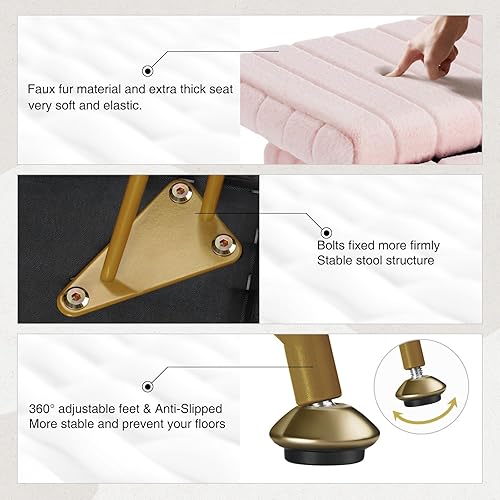 Faux fur material and extra thick seat very soft and elastic.

Bolts fixed more firmly
Stable stool structure

360° adjustable feet & Anti-Slipped
More stable and prevent your floors